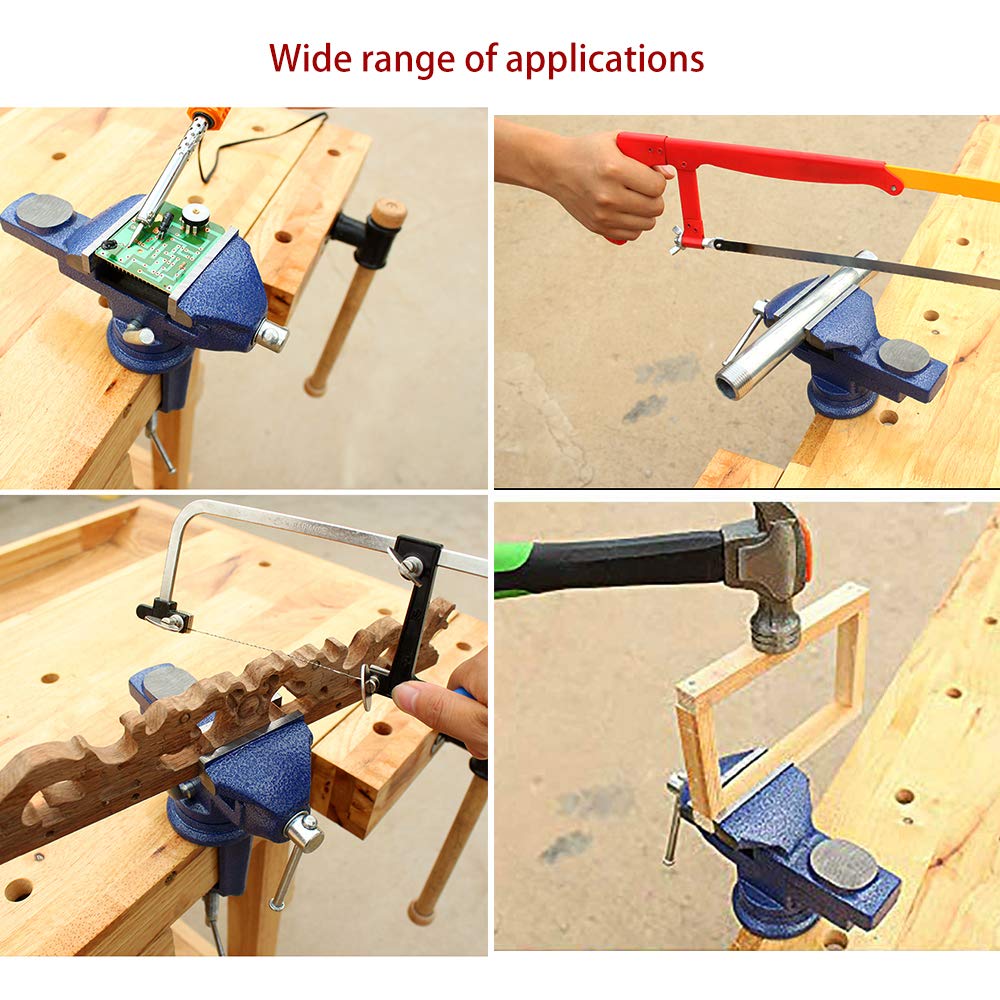 Wide range of applications