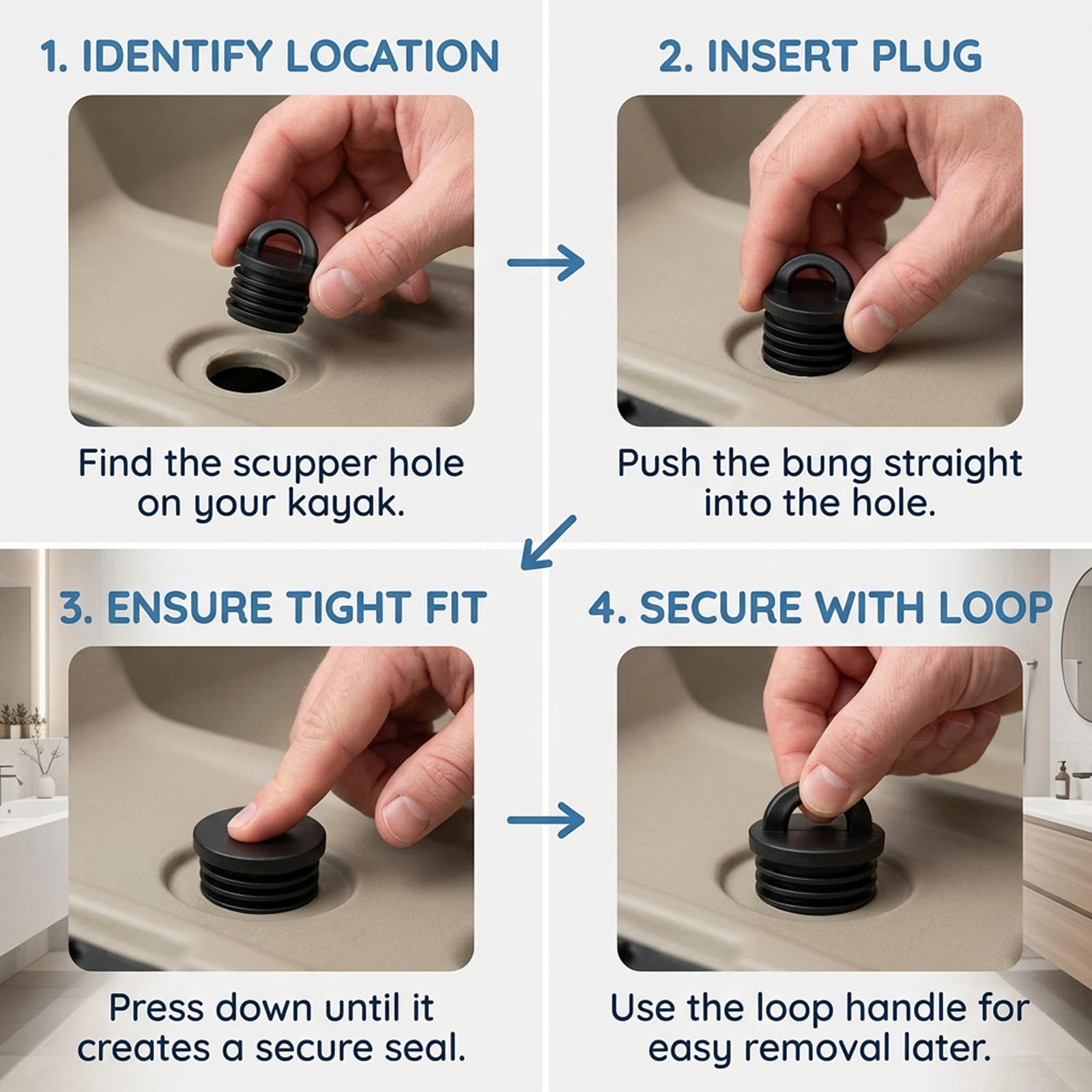 1. IDENTIFY LOCATION

Find the scupper hole on your kayak.

2. INSERT PLUG

Push the bung straight into the hole.

3. ENSURE TIGHT FIT

Press down until it creates a secure seal.

4. SECURE WITH LOOP

Use the loop handle for easy removal later.