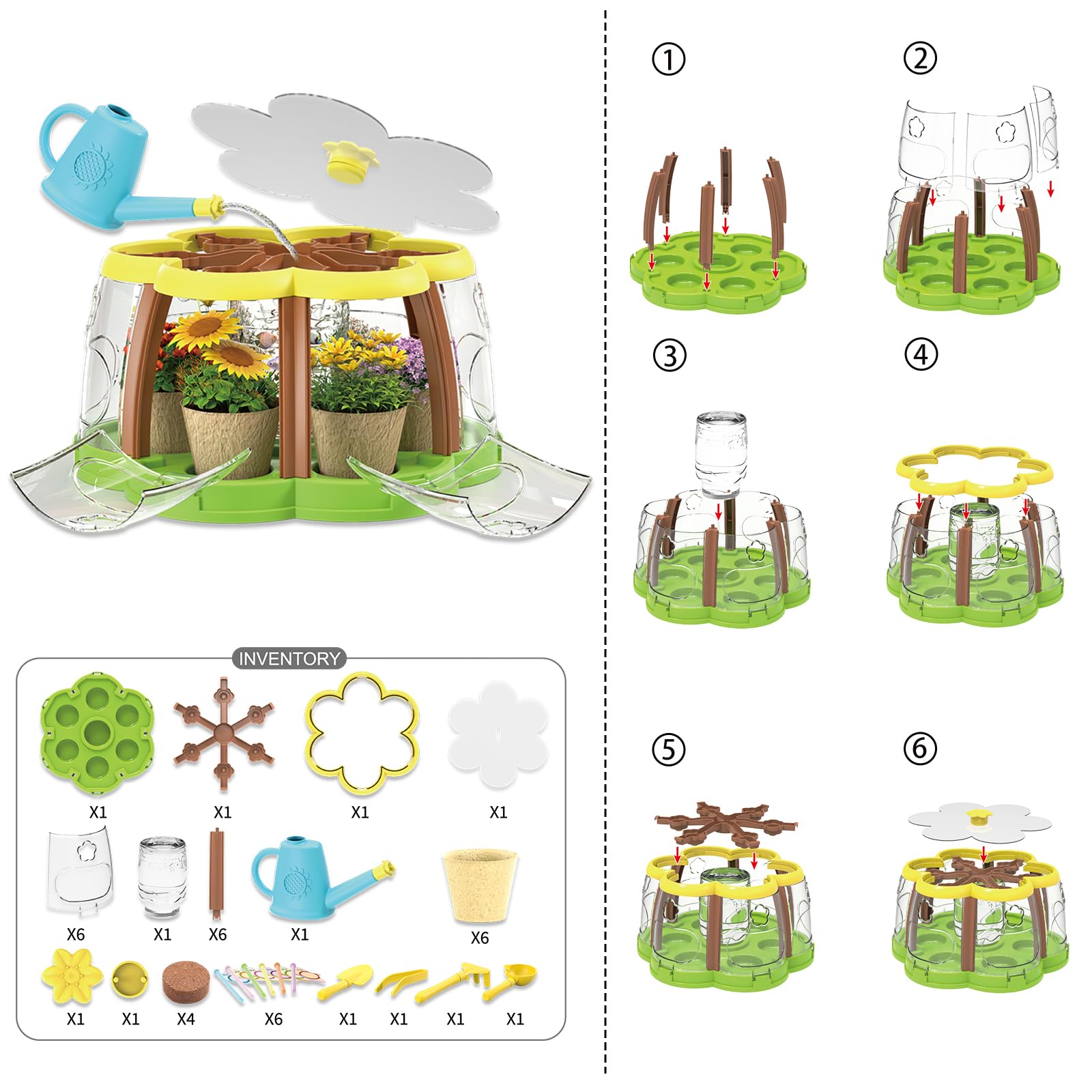 INVENTORY

X1 X1 X1 X1

X6 X1 X6 X1 X6

X1 X1 X4 X6 X1 X1 X1 X1

①

②

③

④

⑤

⑥