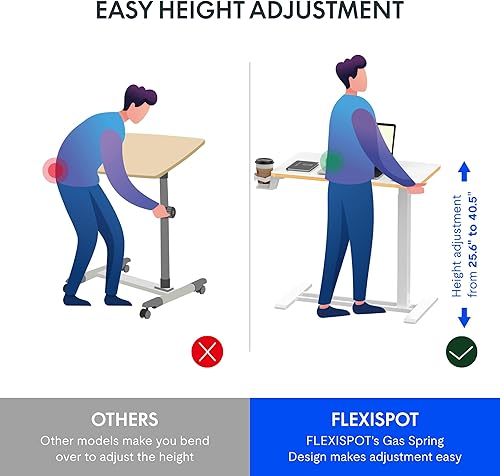 EASY HEIGHT ADJUSTMENT

Height adjustment from 25.6" to 40.5"

OTHERS
Other models make you bend over to adjust the height

FLEXISPOT
FLEXISPOT's Gas Spring Design makes adjustment easy