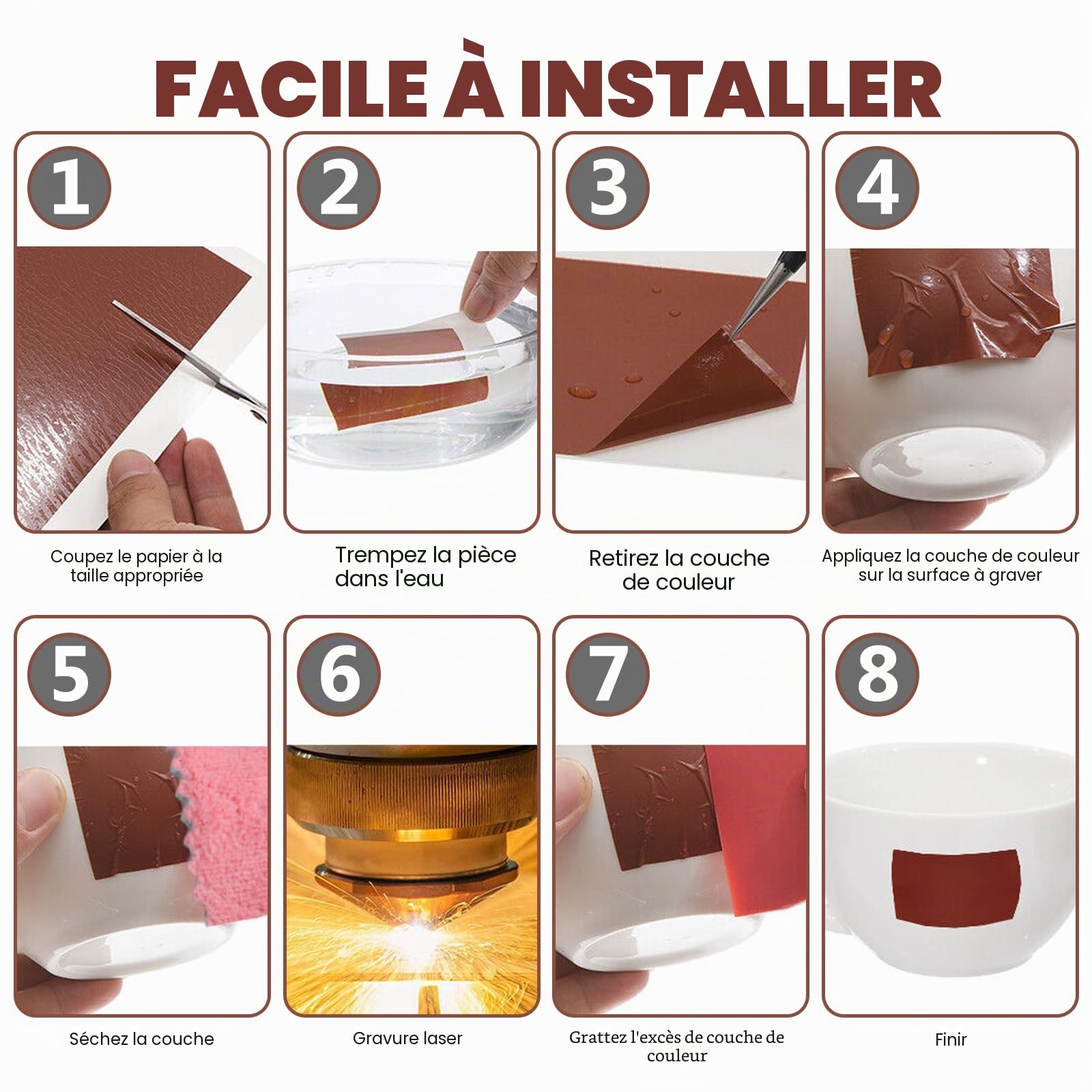 FACILE À INSTALLER

1

Coupez le papier à la taille appropriée

2

Trempez la pièce dans l'eau

3

Retirez la couche de couleur

4

Appliquez la couche de couleur sur la surface à graver

5

Séchez la couche

6

Gravure laser

7

Grattez l'excès de couche de couleur

8

Finir