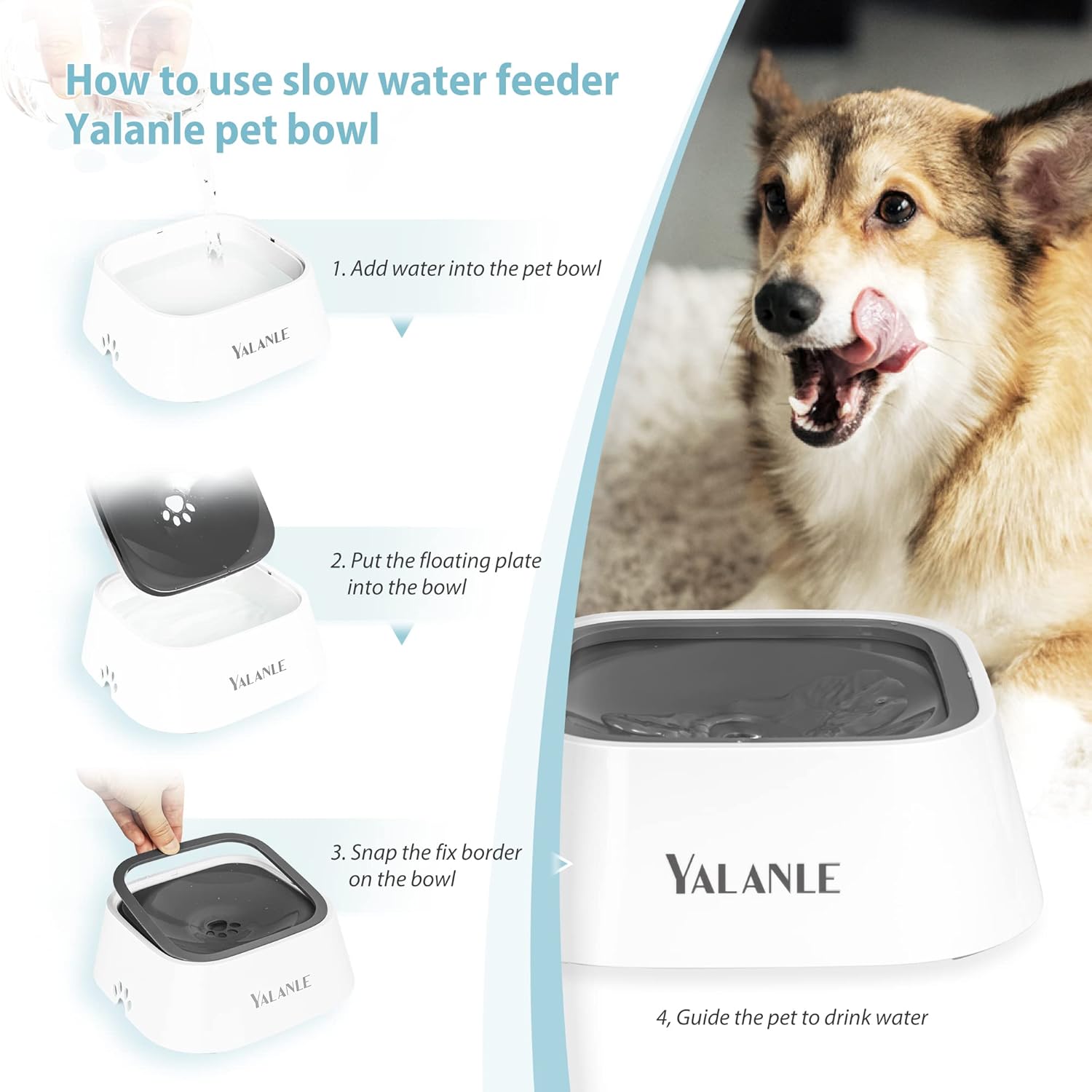 How to use slow water feeder Yalanle pet bowl

1. Add water into the pet bowl

YALANLE

2. Put the floating plate into the bowl

YALANLE

3. Snap the fix border on the bowl

YALANLE

YALANLE

4, Guide the pet to drink water