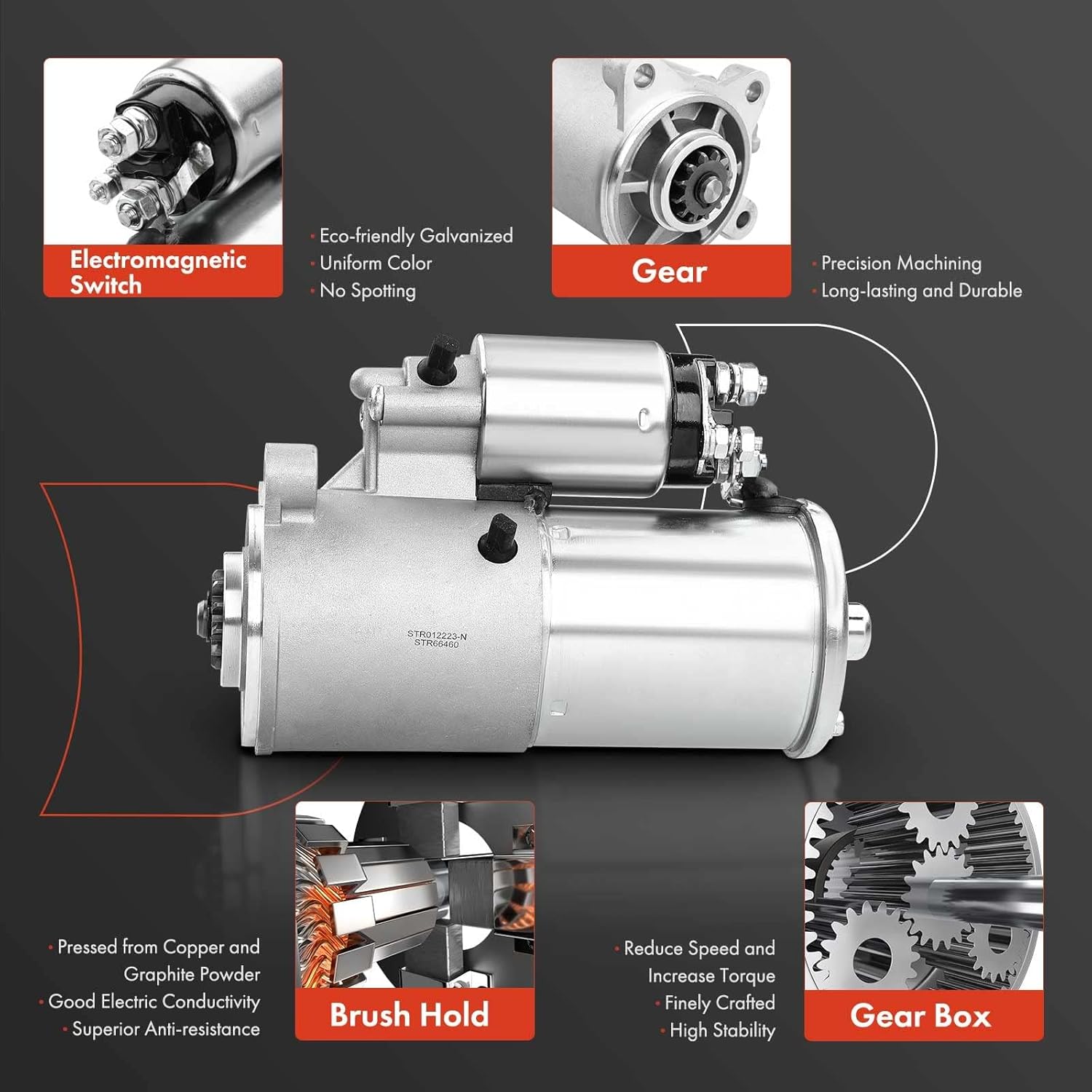 Electromagnetic Switch

· Eco-friendly Galvanized
· Uniform Color
· No Spotting

Gear

· Precision Machining
· Long-lasting and Durable

STR012223-N
STR66460

· Pressed from Copper and Graphite Powder
· Good Electric Conductivity
· Superior Anti-resistance

Brush Hold

· Reduce Speed and Increase Torque
· Finely Crafted
· High Stability

Gear Box