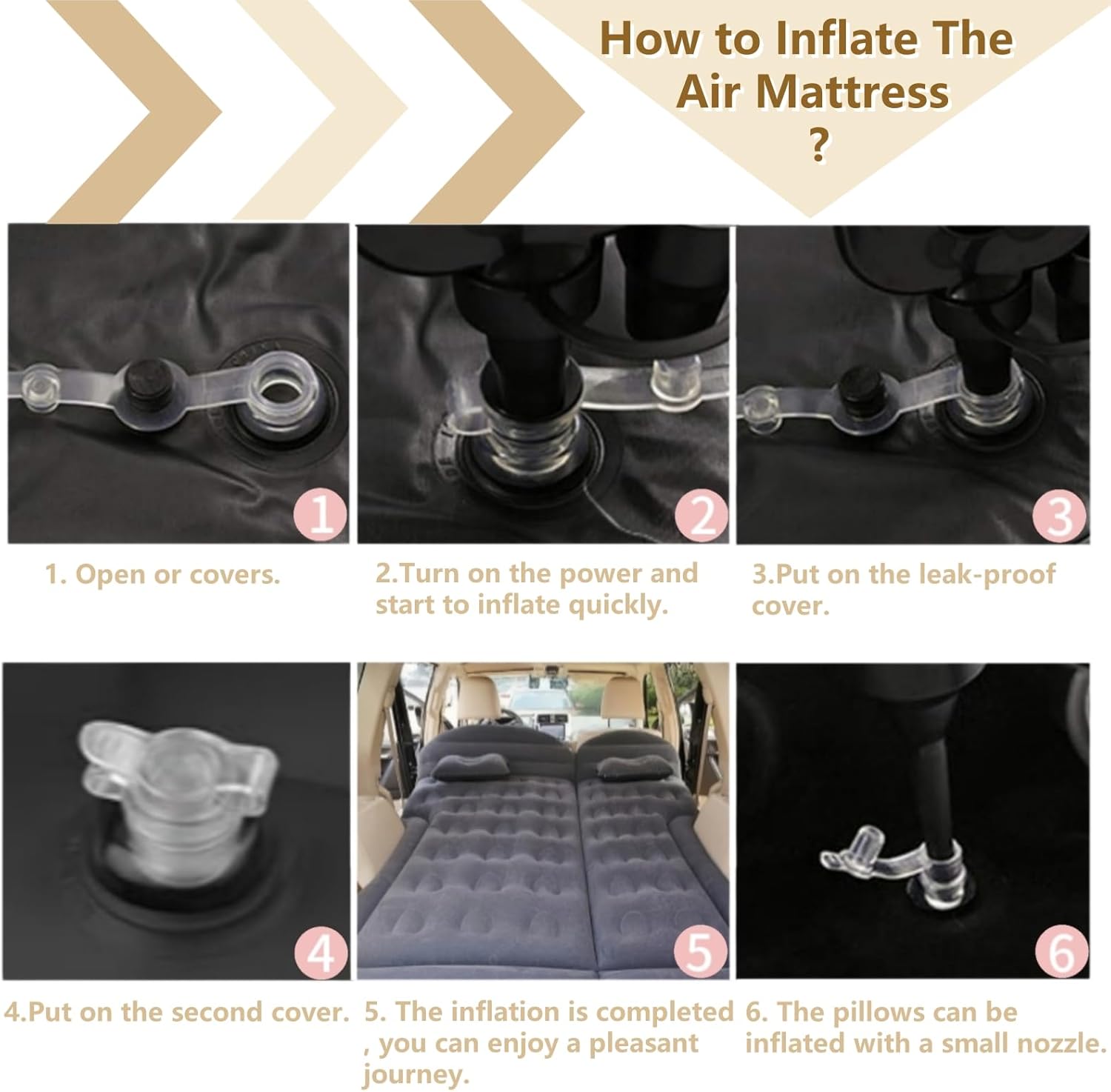 How to Inflate The Air Mattress ?

1

2

3

1. Open or covers.

2.Turn on the power and start to inflate quickly.

3.Put on the leak-proof cover.

4

5

6

4.Put on the second cover.

5. The inflation is completed , you can enjoy a pleasant journey.

6. The pillows can be inflated with a small nozzle.