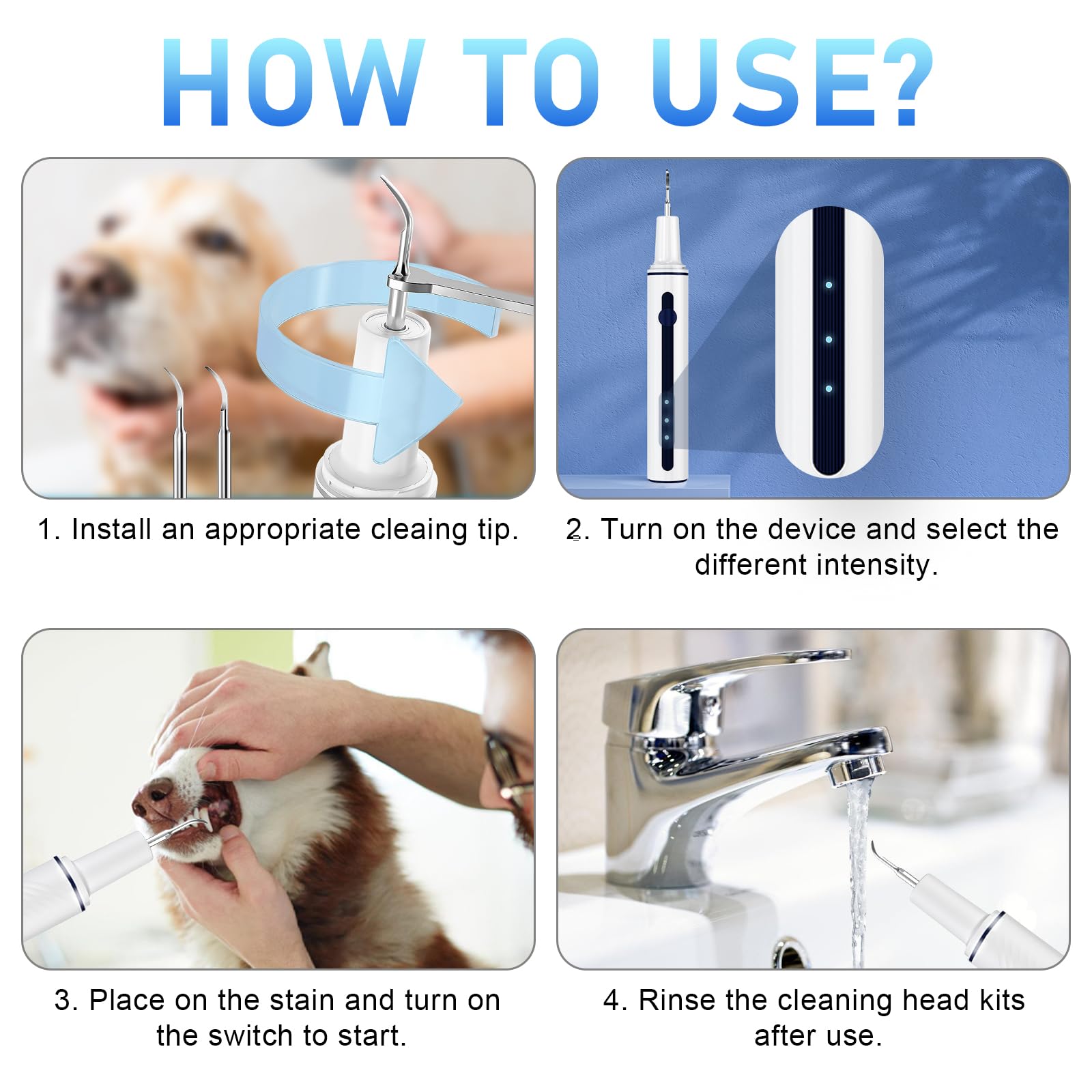 HOW TO USE?

1. Install an appropriate cleaing tip.

2. Turn on the device and select the different intensity.

3. Place on the stain and turn on the switch to start.

4. Rinse the cleaning head kits after use.