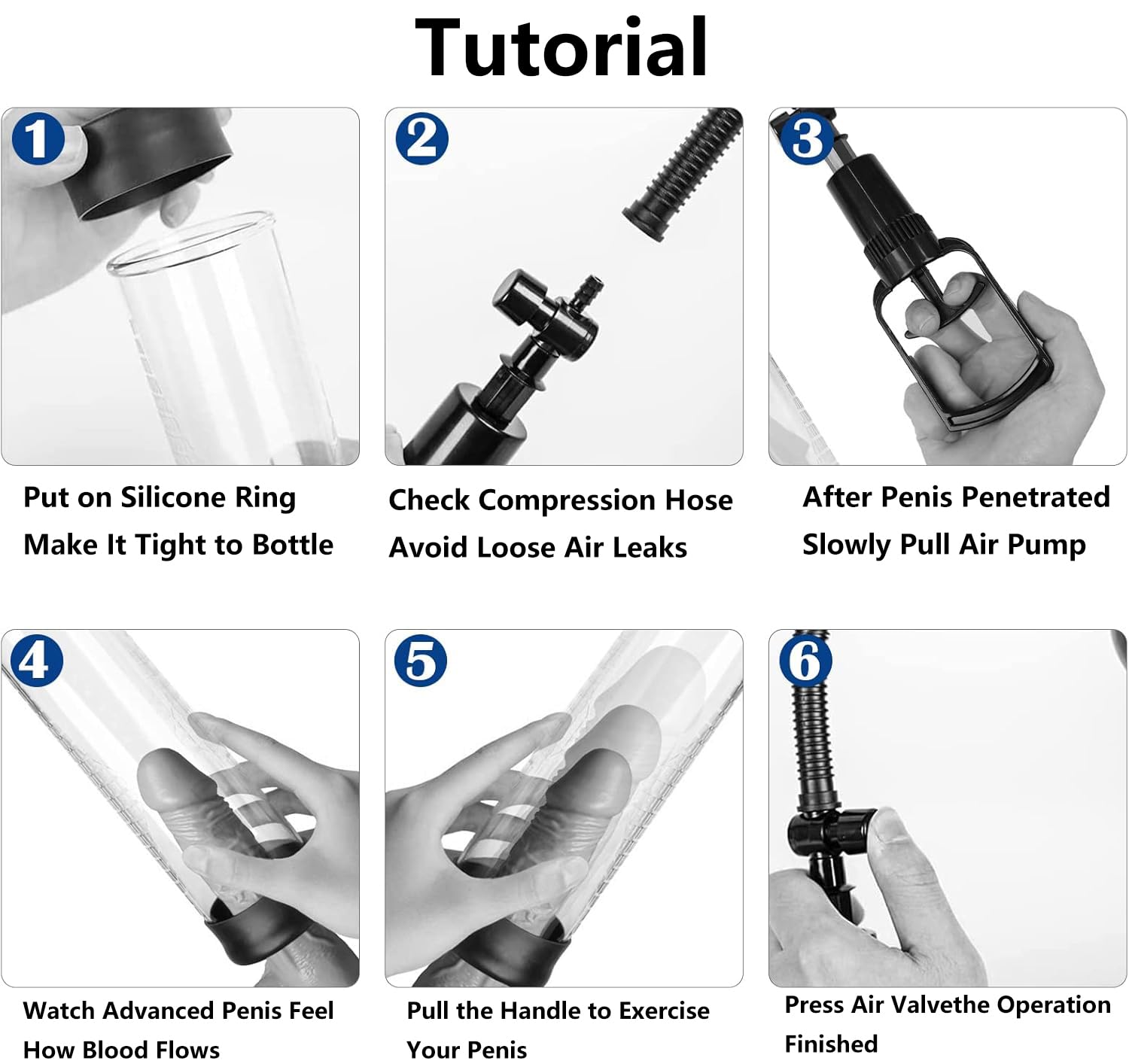 Tutorial

1

Put on Silicone Ring
Make It Tight to Bottle

2

Check Compression Hose
Avoid Loose Air Leaks

3

After Penis Penetrated
Slowly Pull Air Pump

4

Watch Advanced Penis Feel
How Blood Flows

5

Pull the Handle to Exercise
Your Penis

6

Press Air Valvethe Operation
Finished