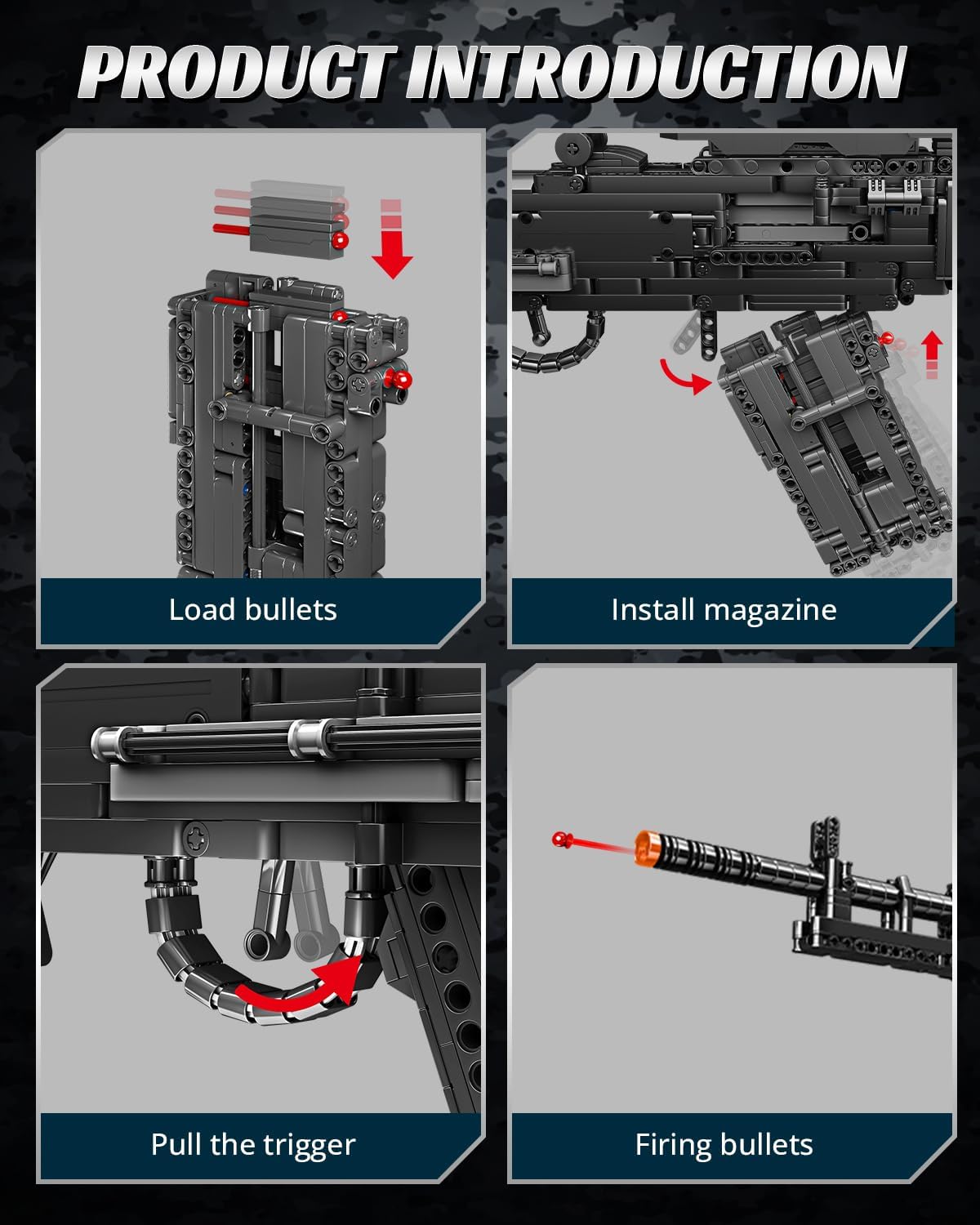 PRODUCT INTRODUCTION

Load bullets

Install magazine

Pull the trigger

Firing bullets