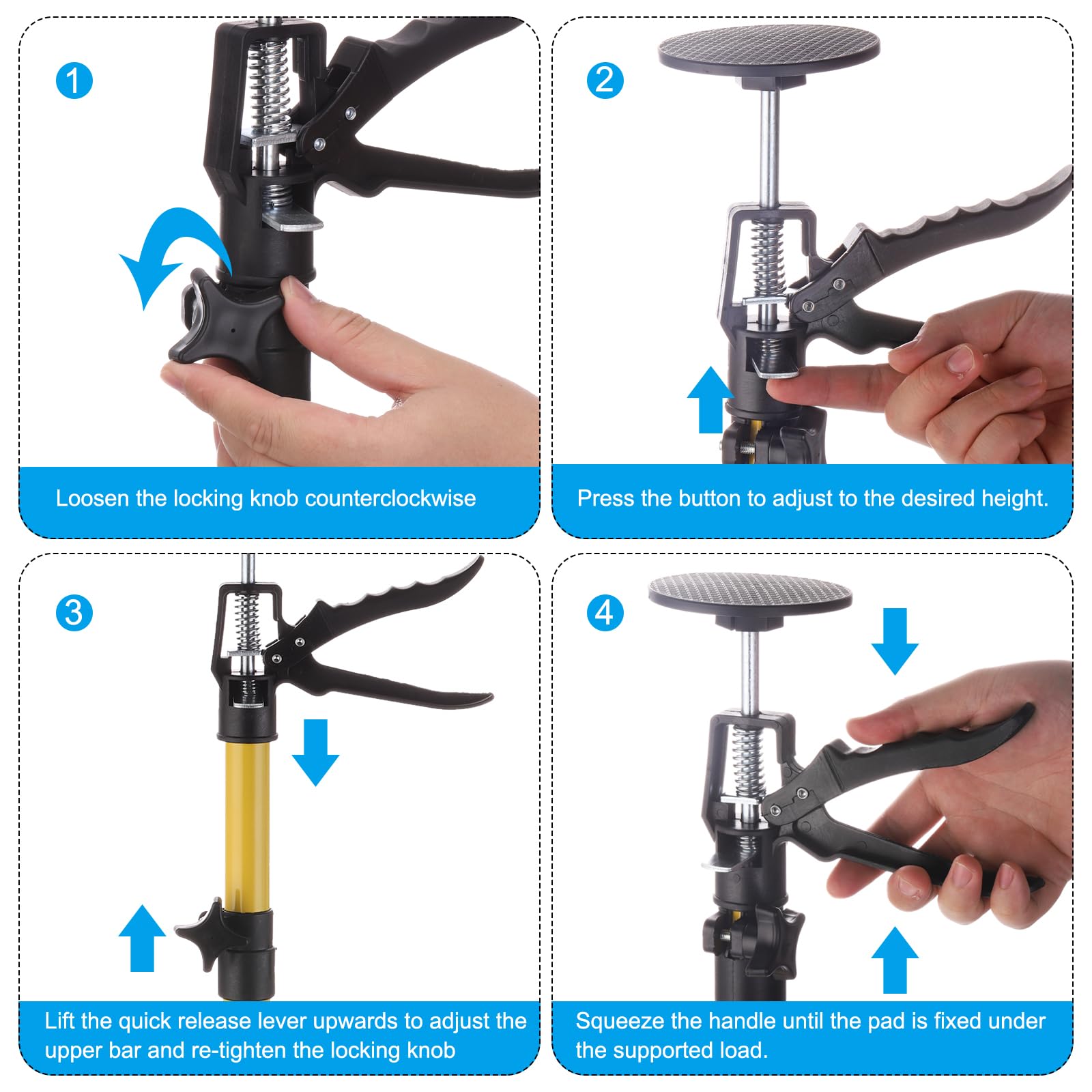 1

Loosen the locking knob counterclockwise

2

Press the button to adjust to the desired height.

3

Lift the quick release lever upwards to adjust the upper bar and re-tighten the locking knob

4

Squeeze the handle until the pad is fixed under the supported load.