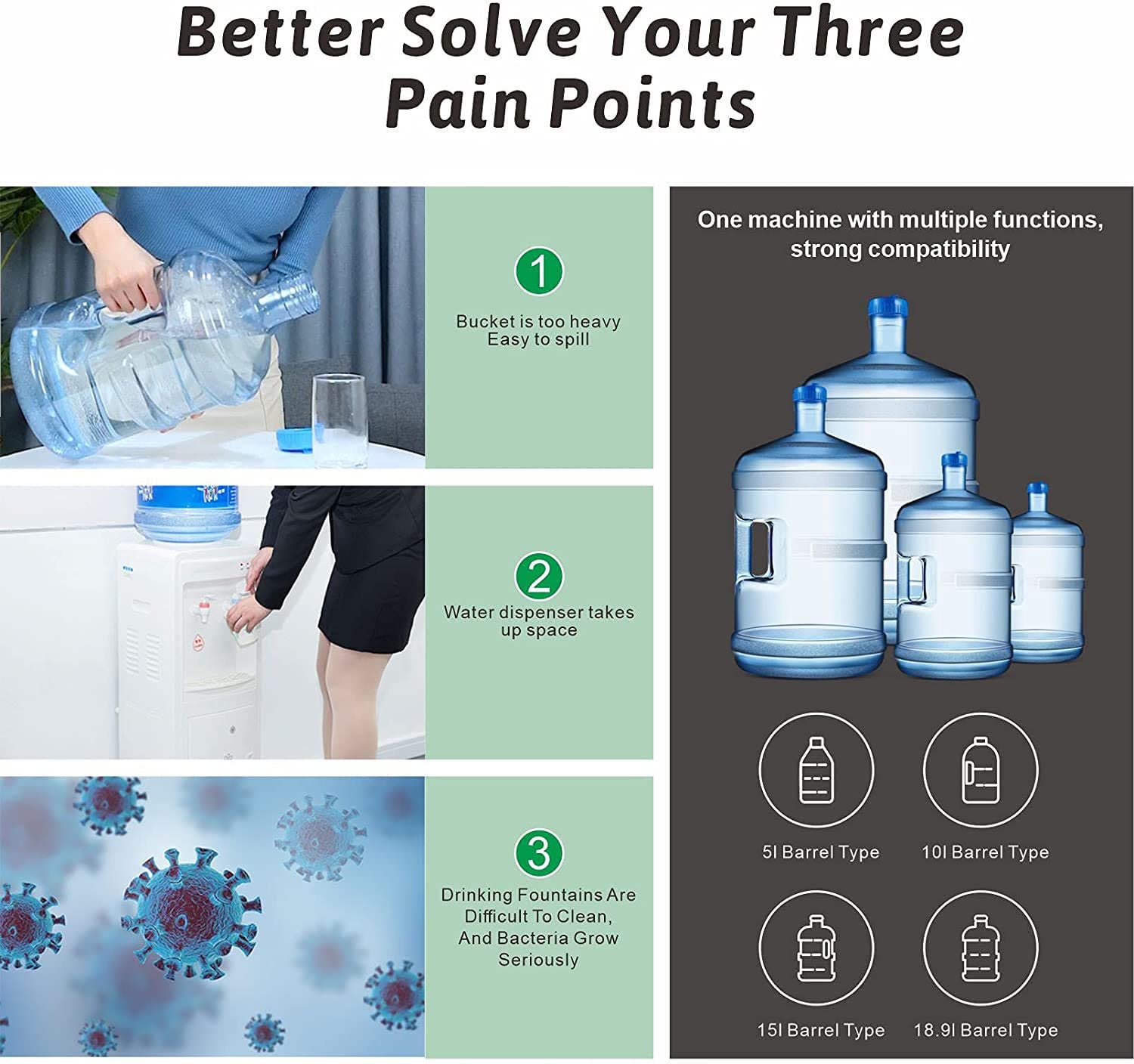 Better Solve Your Three Pain Points

1

Bucket is too heavy
Easy to spill

2

Water dispenser takes up space

3

Drinking Fountains Are Difficult To Clean, And Bacteria Grow Seriously

One machine with multiple functions, strong compatibility

5l Barrel Type

10l Barrel Type

15l Barrel Type

18.9l Barrel Type