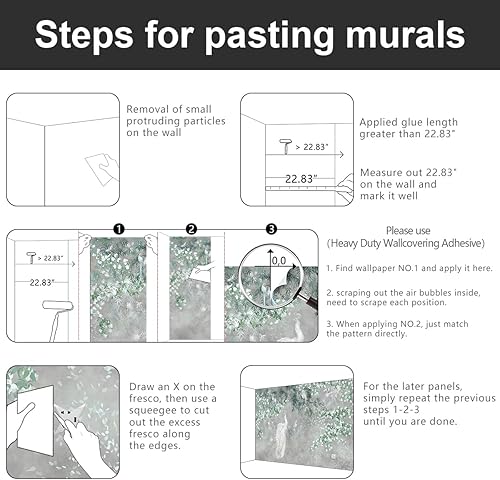 Steps for pasting murals

Removal of small protruding particles on the wall

> 22.83"

22.83"

Applied glue length greater than 22.83"

Measure out 22.83" on the wall and mark it well

> 22.83"

22.83"

❶

❷

❸

0,0

Please use
(Heavy Duty Wallcovering Adhesive)

1. Find wallpaper NO.1 and apply it here.

2. scraping out the air bubbles inside, need to scrape each position.

3. When applying NO.2, just match the pattern directly.

Draw an X on the fresco, then use a squeegee to cut out the excess fresco along the edges.

For the later panels, simply repeat the previous steps 1-2-3 until you are done.