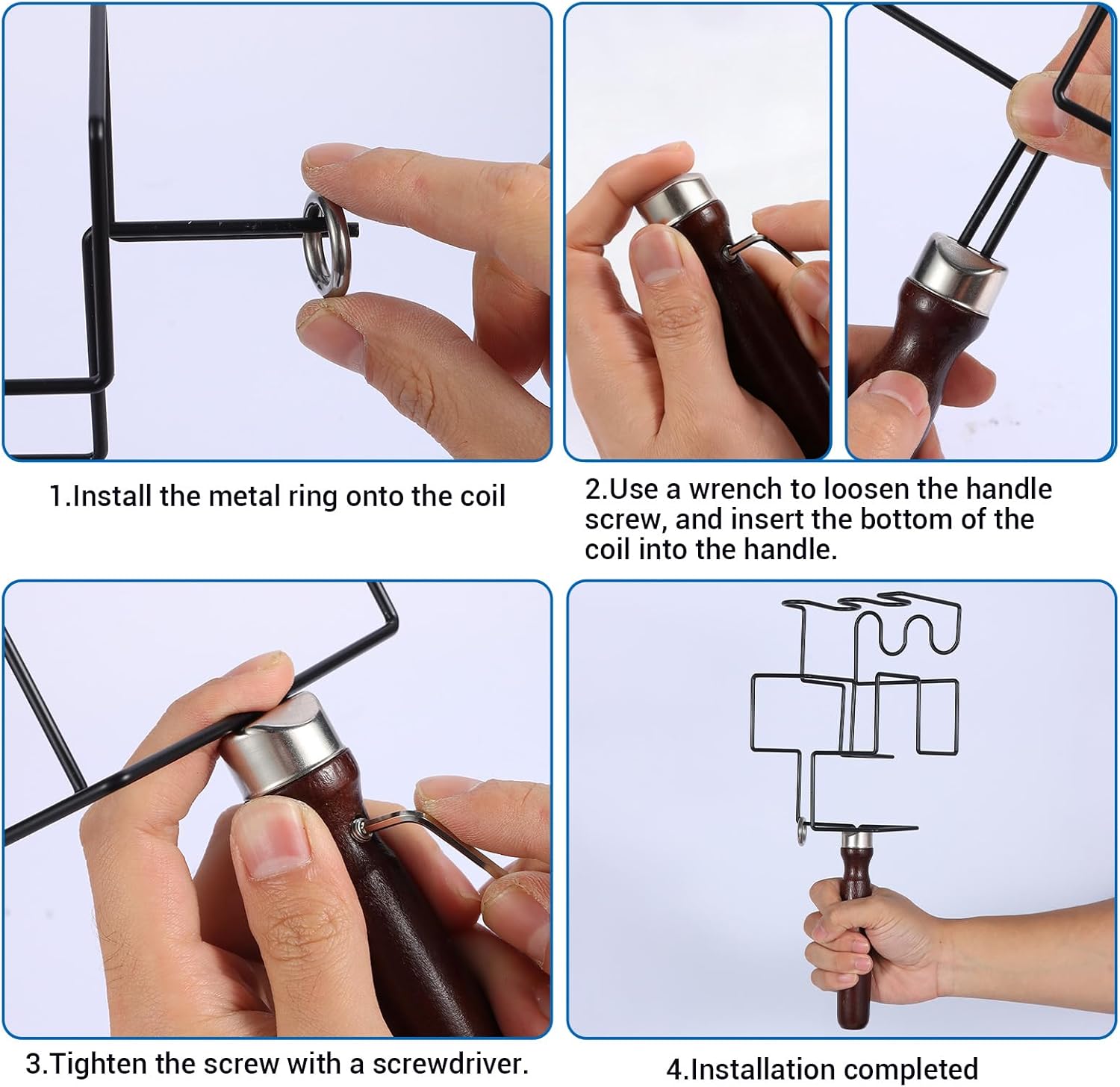 1.Install the metal ring onto the coil

2.Use a wrench to loosen the handle screw, and insert the bottom of the coil into the handle.

3.Tighten the screw with a screwdriver.

4.Installation completed