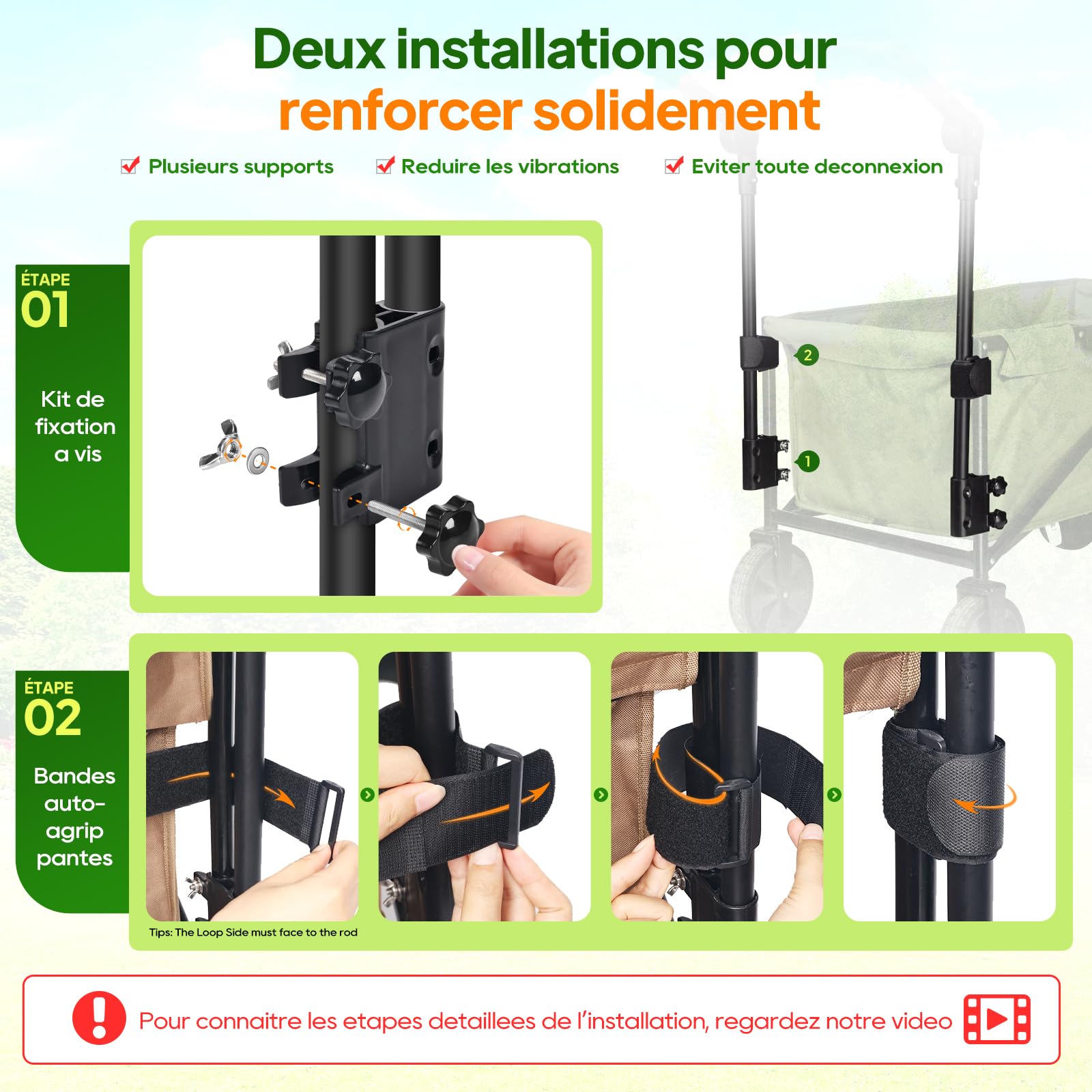 Deux installations pour renforcer solidement

Plusieurs supports

Reduire les vibrations

Eviter toute deconnexion

ÉTAPE 01

Kit de fixation a vis

2

1

ÉTAPE 02

Bandes auto-agrip pantes

Tips: The Loop Side must face to the rod

Pour connaitre les etapes detaillees de l'installation, regardez notre video