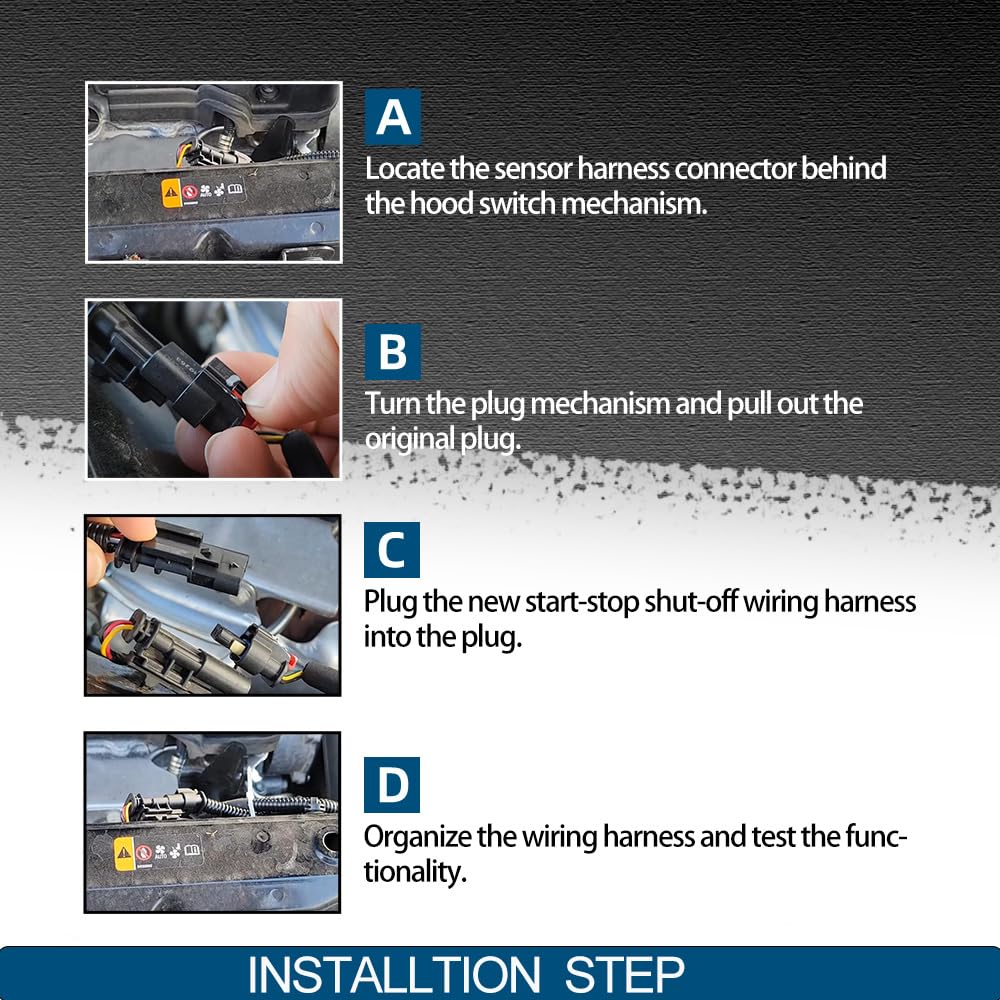 A
Locate the sensor harness connector behind the hood switch mechanism.

B
Turn the plug mechanism and pull out the original plug.

C
Plug the new start-stop shut-off wiring harness into the plug.

D
Organize the wiring harness and test the functionality.

INSTALLTION STEP