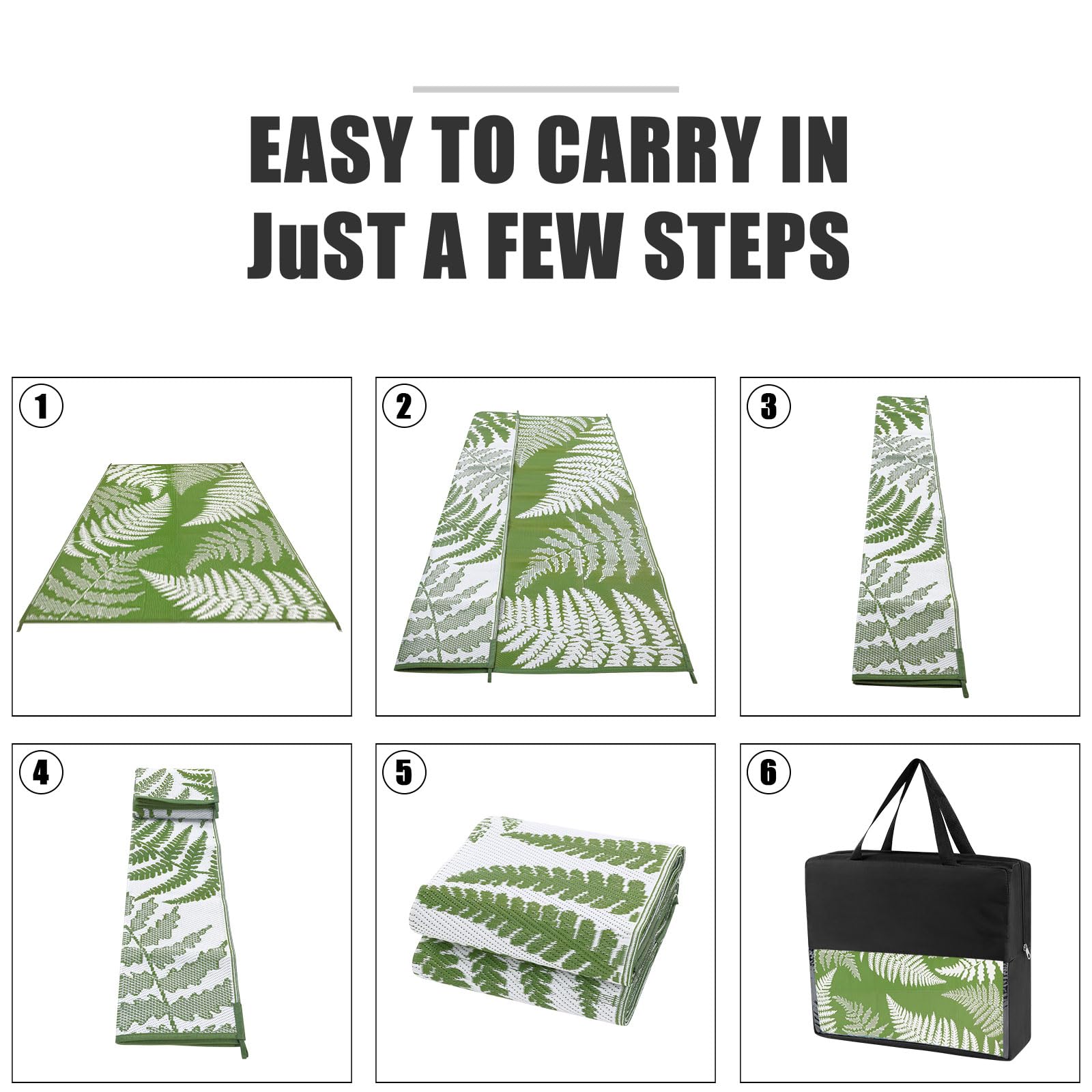 EASY TO CARRY IN
JuST A FEW STEPS

1

2

3

4

5

6