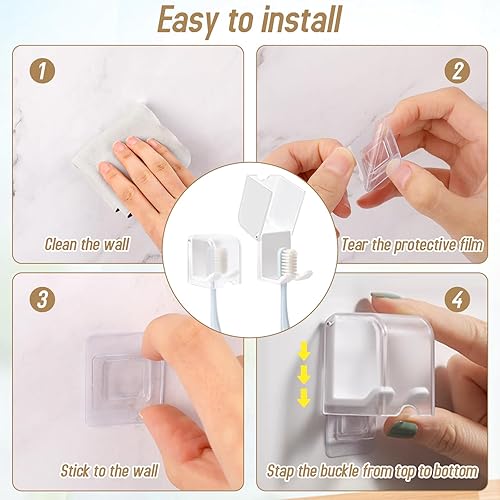 Easy to install

1

Clean the wall

2

Tear the protective film

3

Stick to the wall

4

Stap the buckle from top to bottom