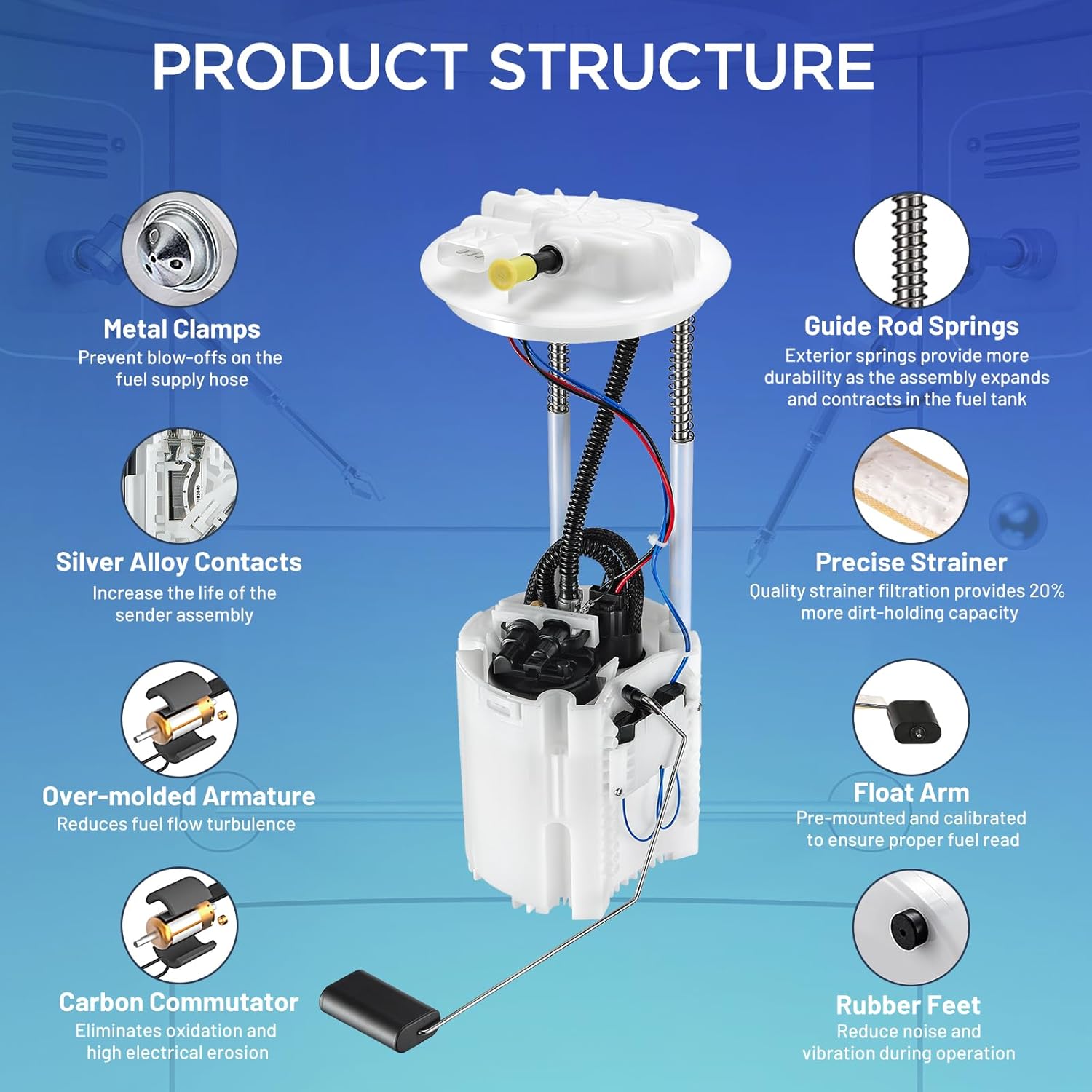 PRODUCT STRUCTURE

Metal Clamps
Prevent blow-offs on the fuel supply hose

Silver Alloy Contacts
Increase the life of the sender assembly

Over-molded Armature
Reduces fuel flow turbulence

Carbon Commutator
Eliminates oxidation and high electrical erosion

Guide Rod Springs
Exterior springs provide more durability as the assembly expands and contracts in the fuel tank

Precise Strainer
Quality strainer filtration provides 20% more dirt-holding capacity

Float Arm
Pre-mounted and calibrated to ensure proper fuel read

Rubber Feet
Reduce noise and vibration during operation