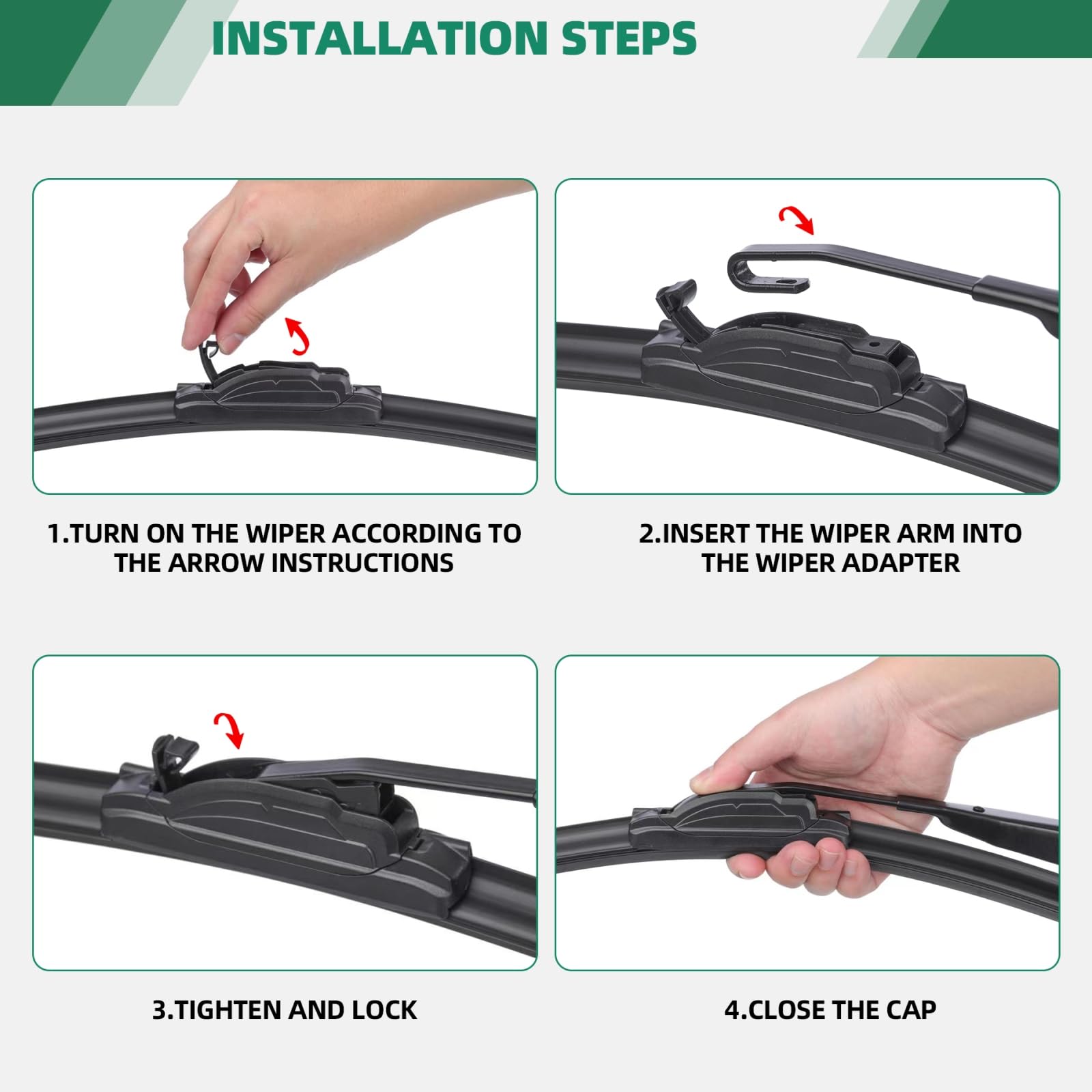 INSTALLATION STEPS

1.TURN ON THE WIPER ACCORDING TO THE ARROW INSTRUCTIONS

2.INSERT THE WIPER ARM INTO THE WIPER ADAPTER

3.TIGHTEN AND LOCK

4.CLOSE THE CAP