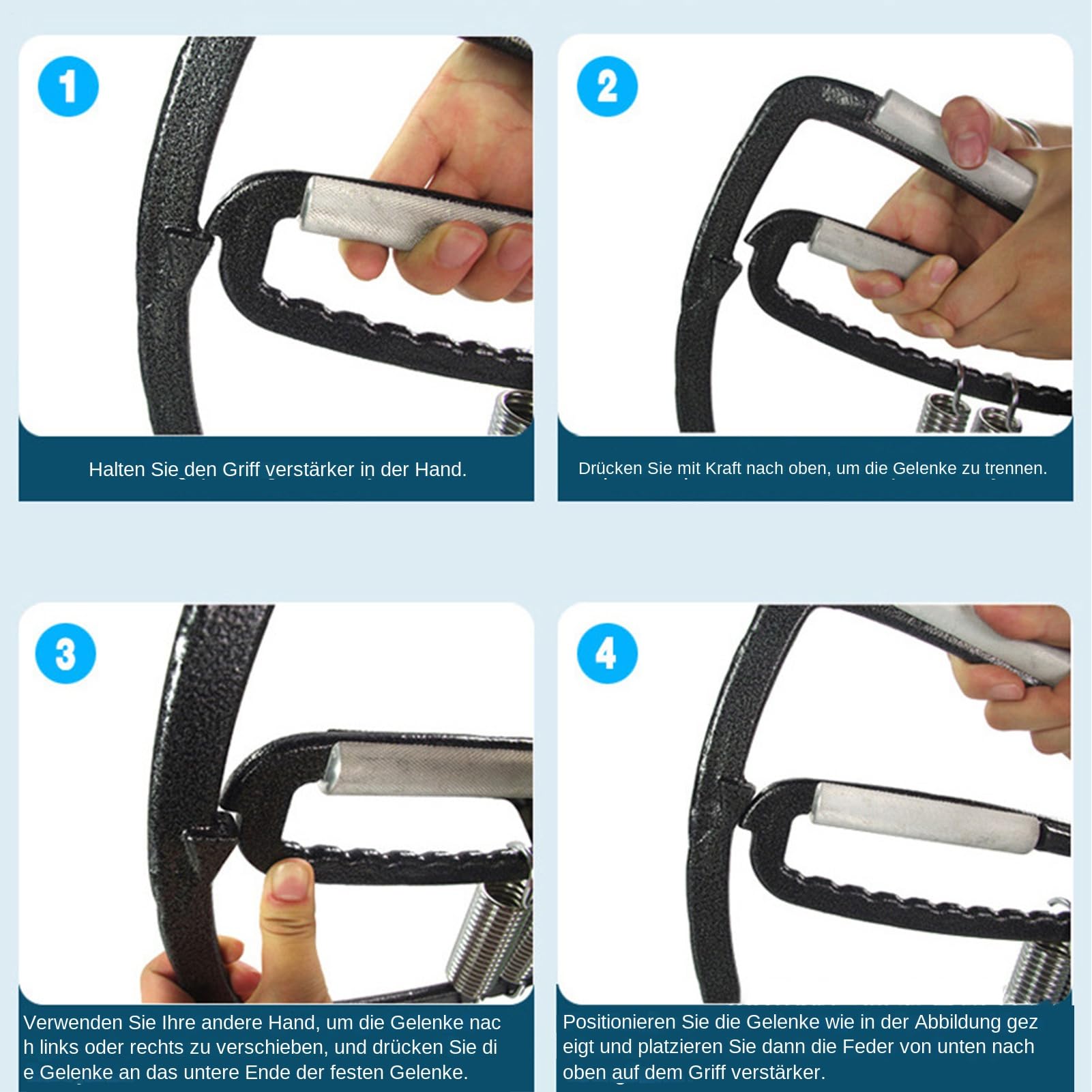 1

Halten Sie den Griff verstärker in der Hand.

2

Drücken Sie mit Kraft nach oben, um die Gelenke zu trennen.

3

Verwenden Sie Ihre andere Hand, um die Gelenke nac h links oder rechts zu verschieben, und drücken Sie di e Gelenke an das untere Ende der festen Gelenke.

4

Positionieren Sie die Gelenke wie in der Abbildung gez eigt und platzieren Sie dann die Feder von unten nach oben auf dem Griff verstärker.