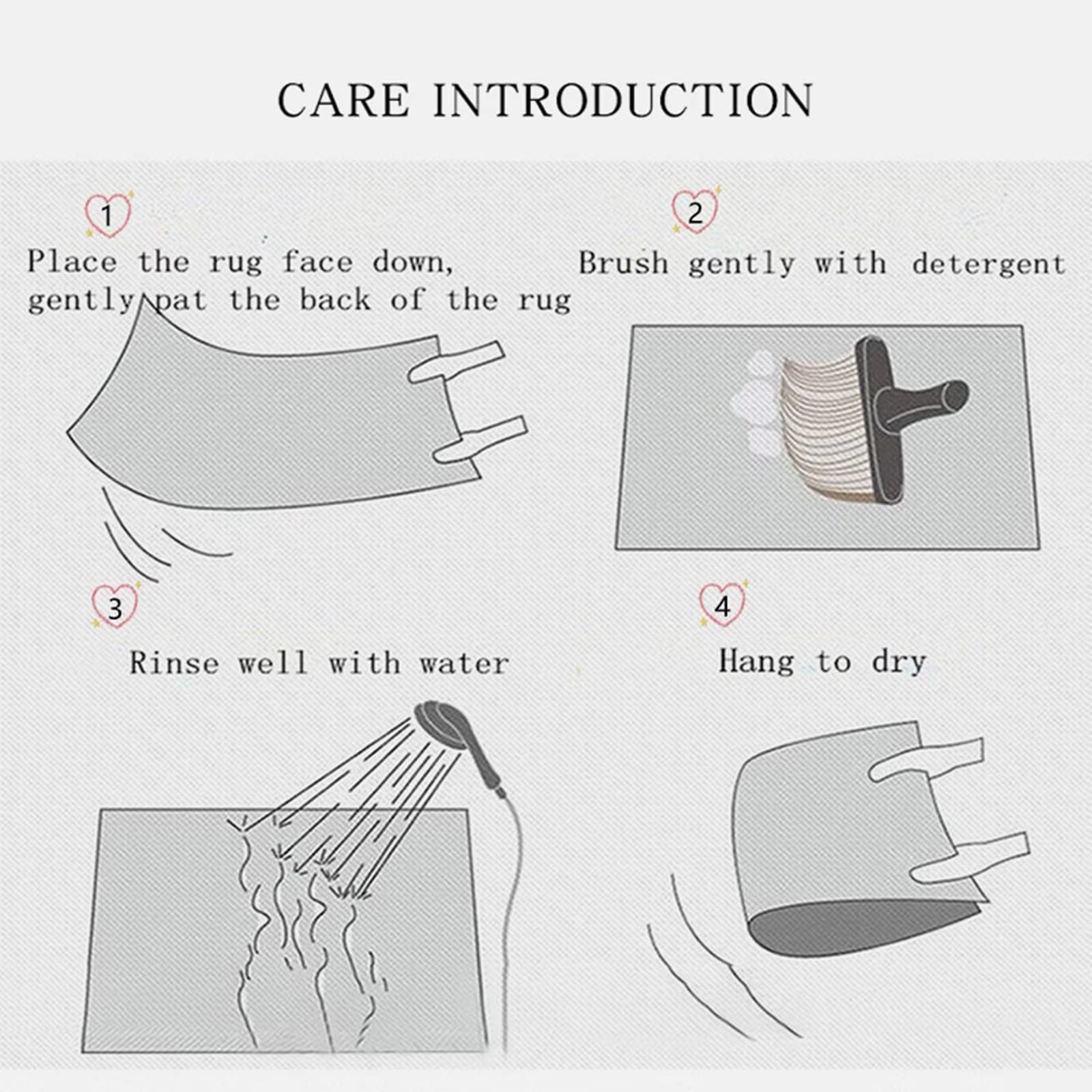 CARE INTRODUCTION

1

Place the rug face down, gently pat the back of the rug

2

Brush gently with detergent

3

Rinse well with water

4

Hang to dry