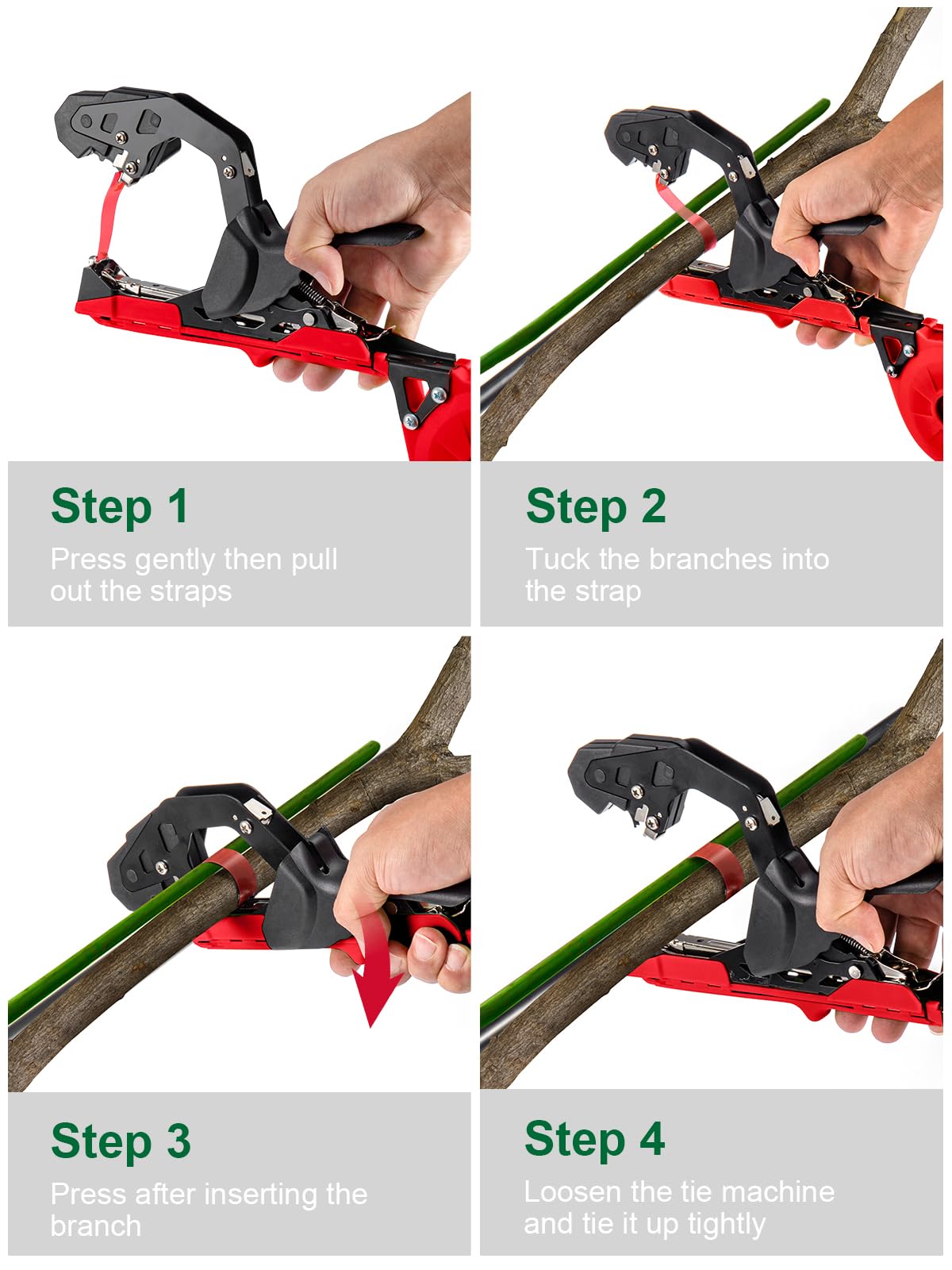 Step 1
Press gently then pull out the straps

Step 2
Tuck the branches into the strap

Step 3
Press after inserting the branch

Step 4
Loosen the tie machine and tie it up tightly