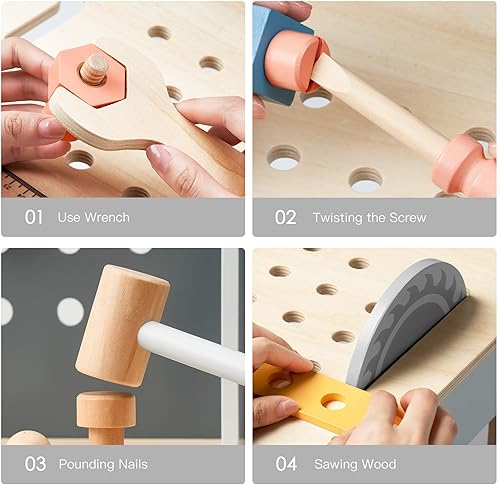 01 Use Wrench

02 Twisting the Screw

03 Pounding Nails

04 Sawing Wood