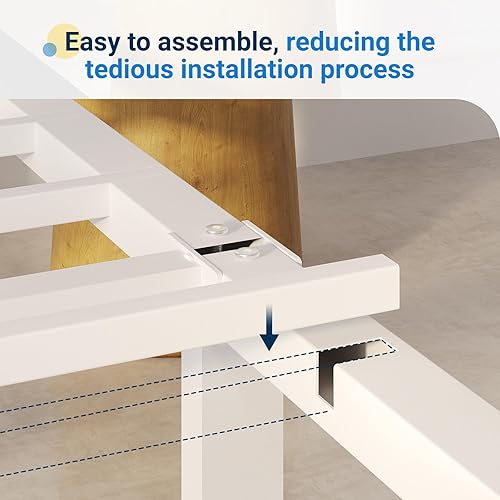 Easy to assemble, reducing the tedious installation process