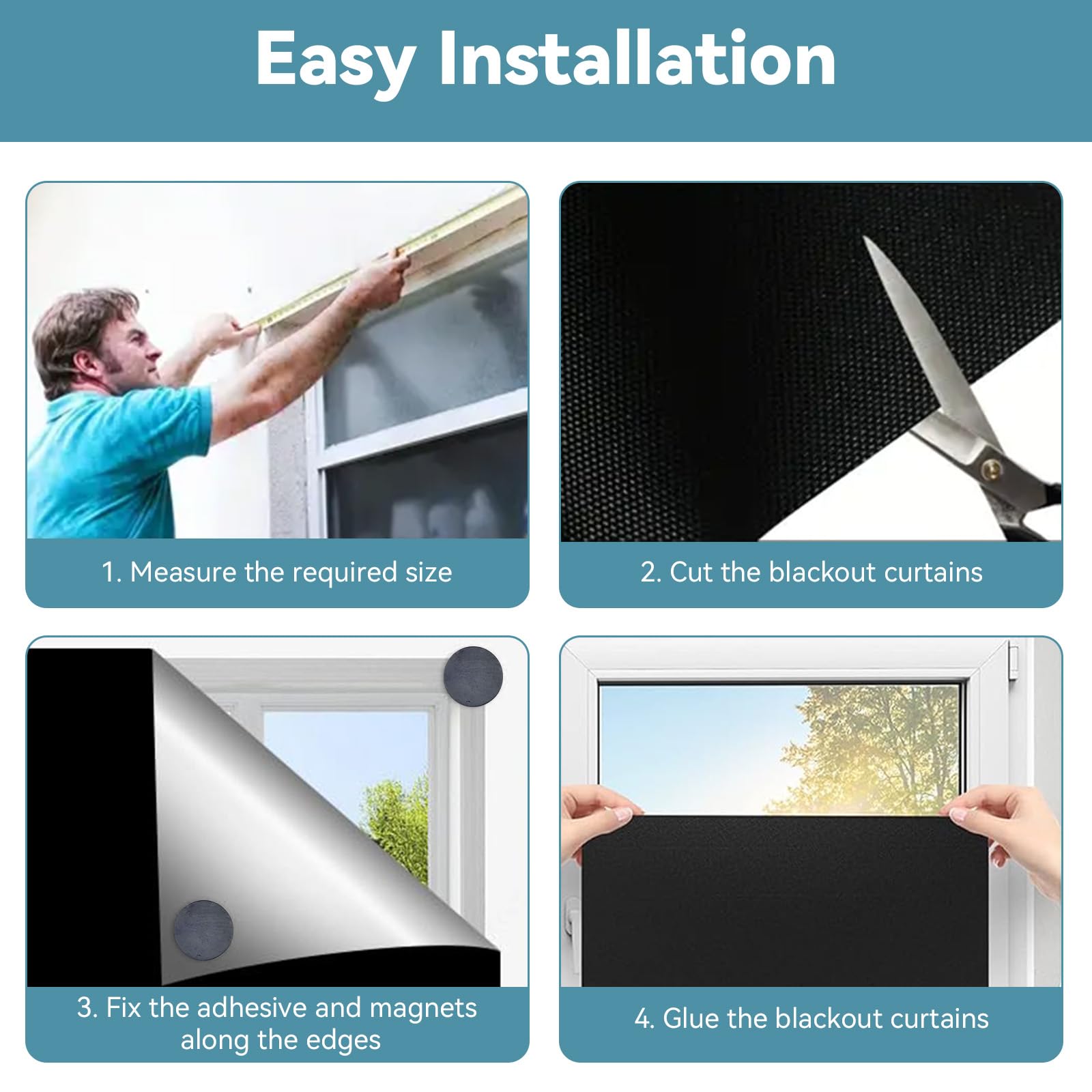 Easy Installation

1. Measure the required size

2. Cut the blackout curtains

3. Fix the adhesive and magnets along the edges

4. Glue the blackout curtains