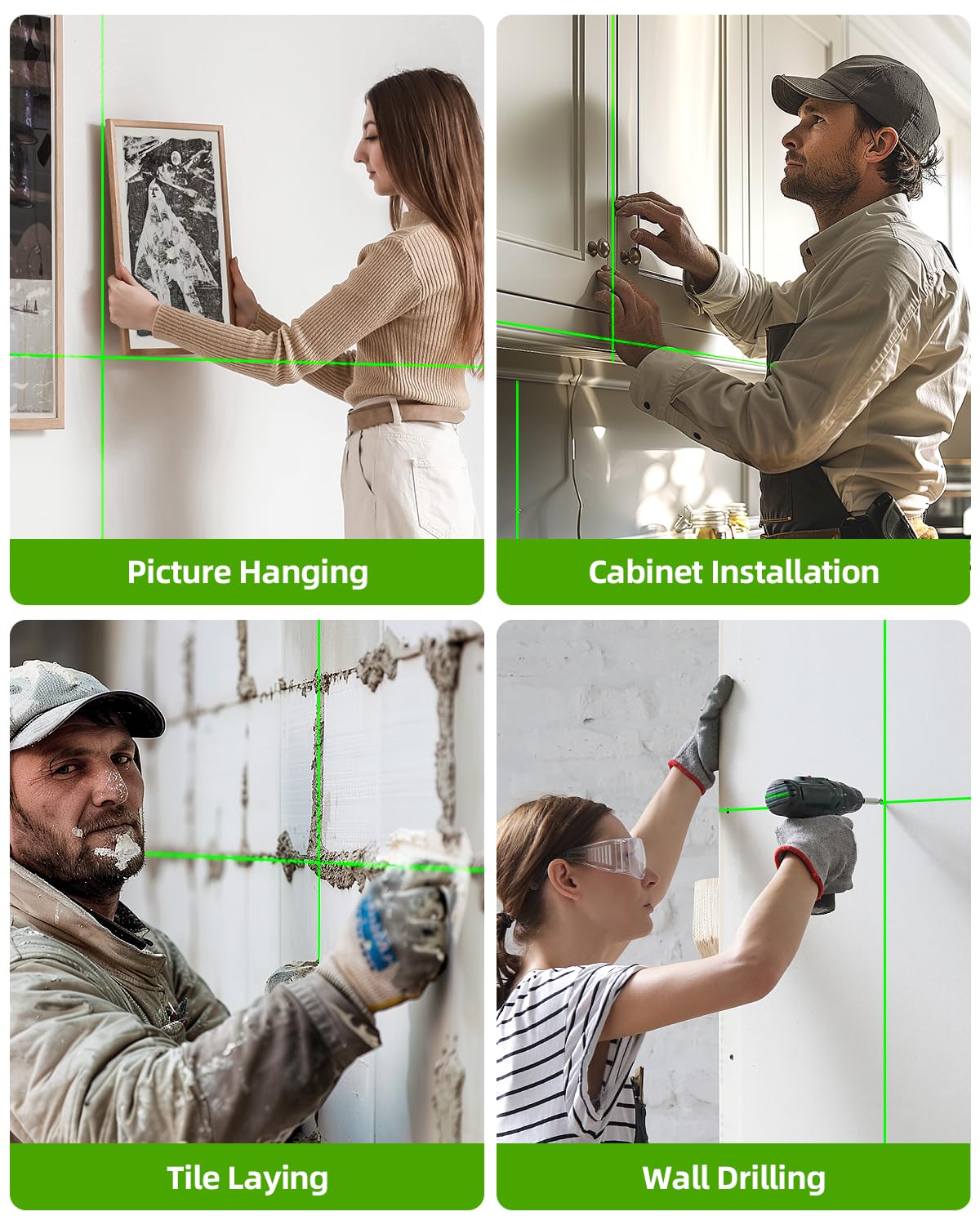 Picture Hanging

Cabinet Installation

Tile Laying

Wall Drilling