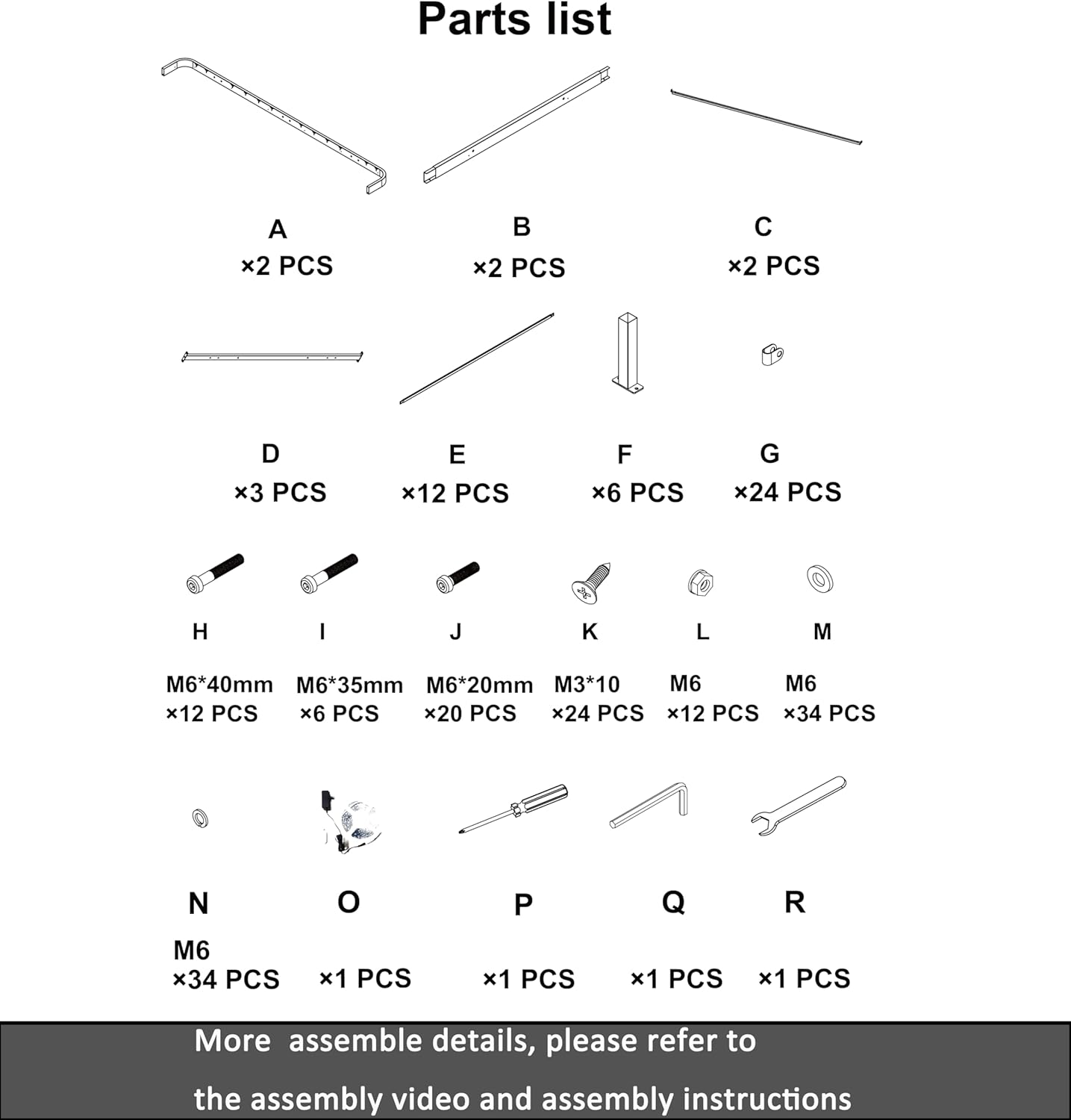 Parts list

A
×2 PCS

B
×2 PCS

C
×2 PCS

D
×3 PCS

E
×12 PCS

F
×6 PCS

G
×24 PCS

H
M6*40mm
×12 PCS

I
M6*35mm
×6 PCS

J
M6*20mm
×20 PCS

K
M3*10
×24 PCS

L
M6
×12 PCS

M
M6
×34 PCS

N
M6
×34 PCS

O
×1 PCS

P
×1 PCS

Q
×1 PCS

R
×1 PCS

More assemble details, please refer to the assembly video and assembly instructions