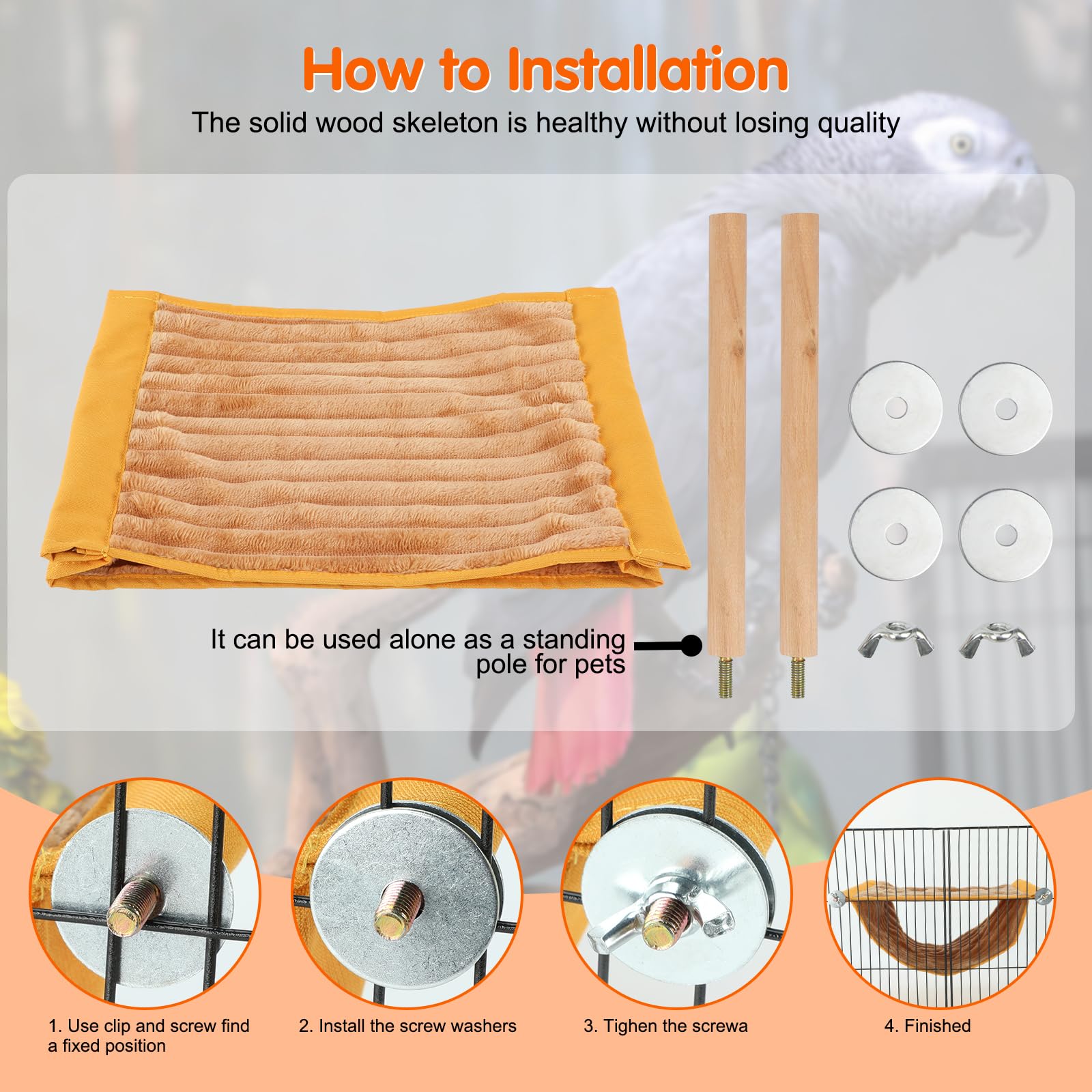 How to Installation

The solid wood skeleton is healthy without losing quality

It can be used alone as a standing pole for pets

1. Use clip and screw find a fixed position

2. Install the screw washers

3. Tighen the screwa

4. Finished