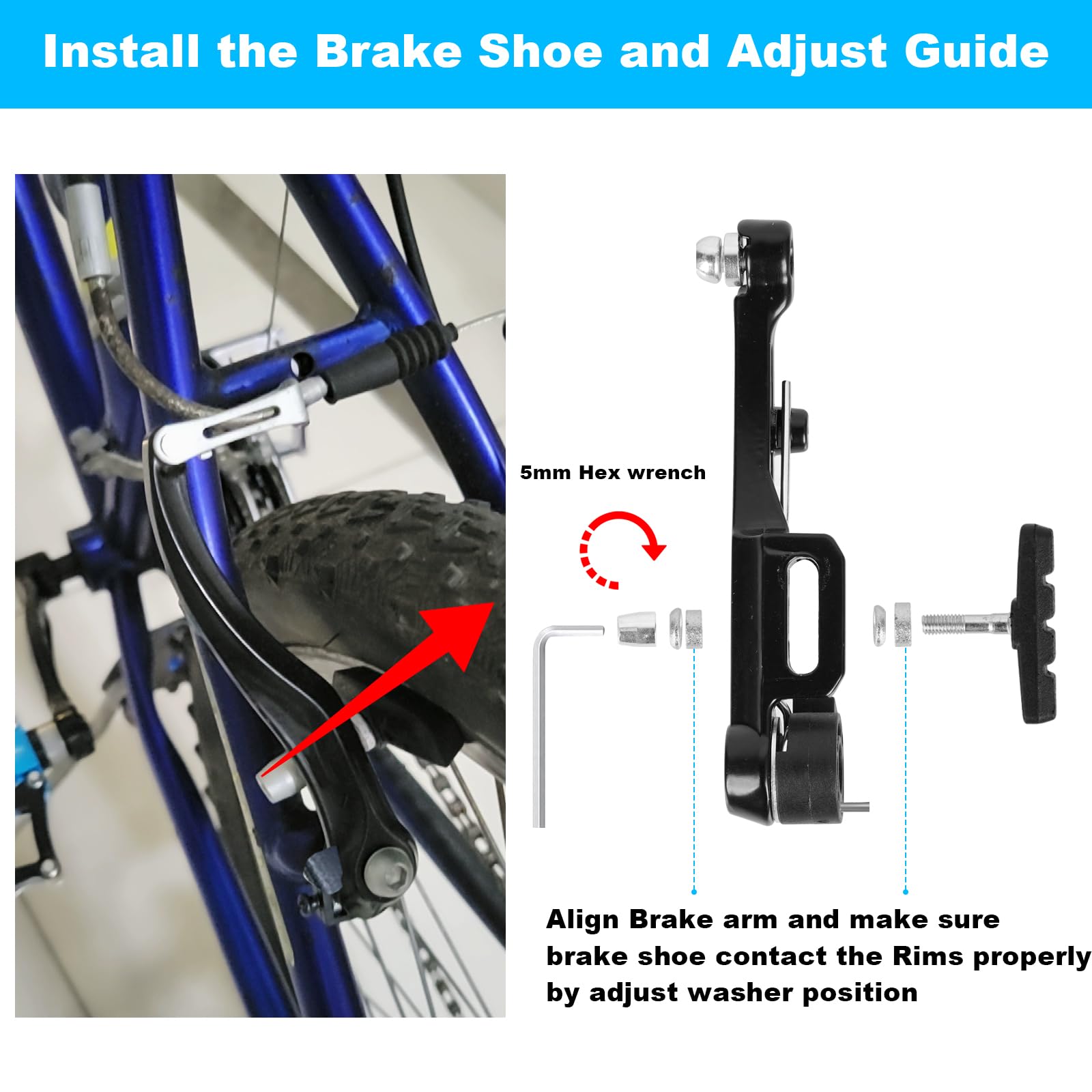 Install the Brake Shoe and Adjust Guide

5mm Hex wrench

Align Brake arm and make sure brake shoe contact the Rims properly by adjust washer position