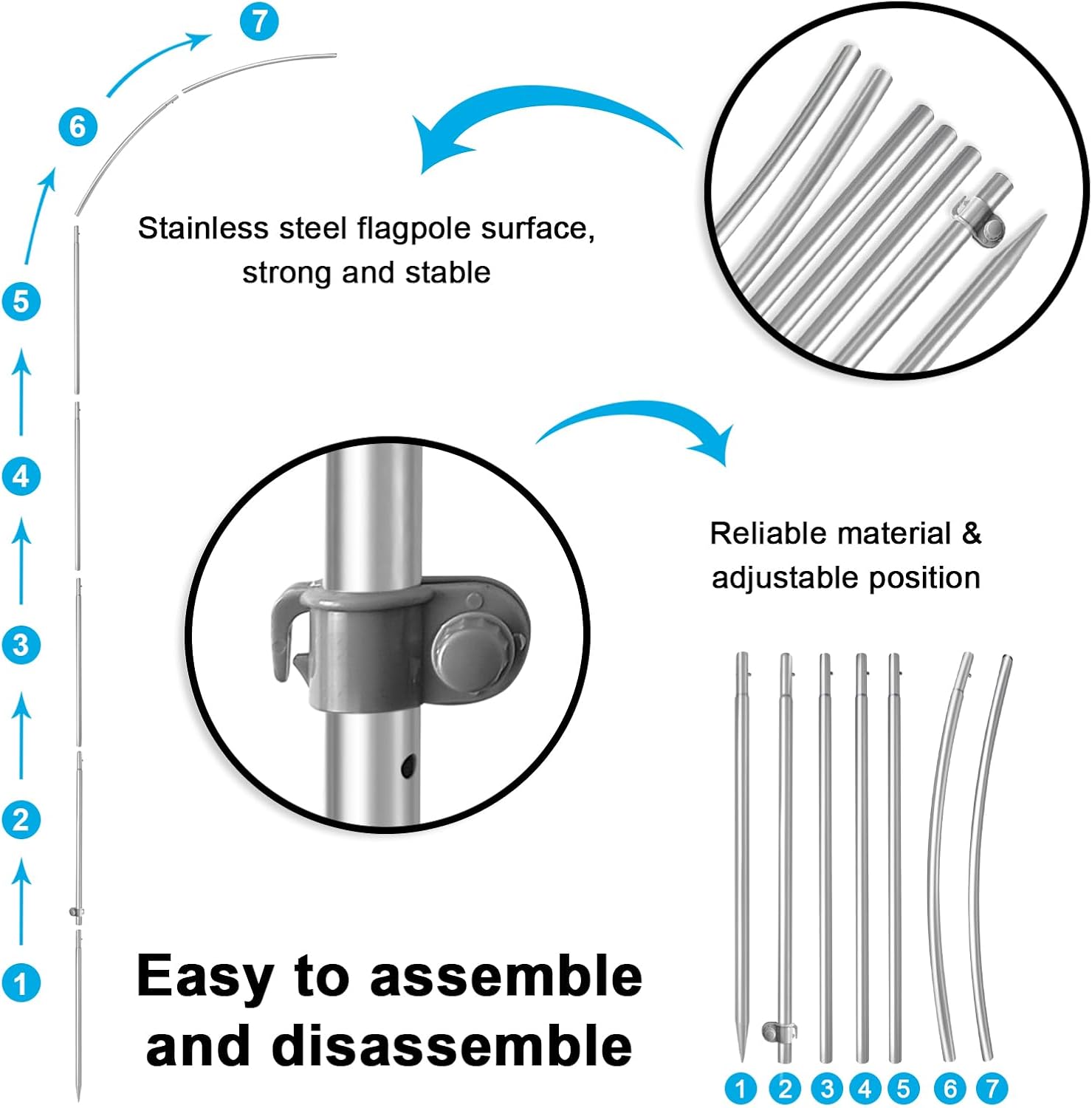 7

6

5

4

3

2

1

Stainless steel flagpole surface, strong and stable

Reliable material & adjustable position

Easy to assemble and disassemble

1 2 3 4 5 6 7