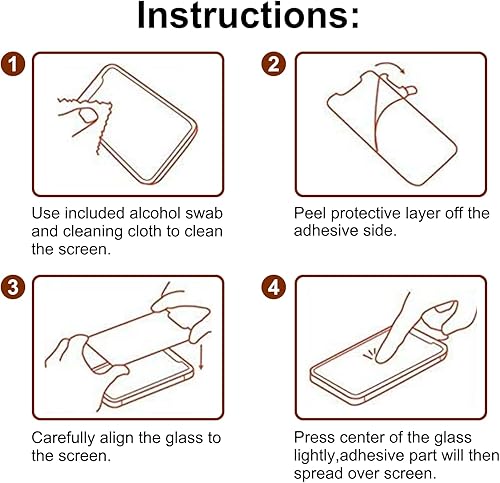 Instructions:

1

Use included alcohol swab and cleaning cloth to clean the screen.

2

Peel protective layer off the adhesive side.

3

Carefully align the glass to the screen.

4

Press center of the glass lightly,adhesive part will then spread over screen.