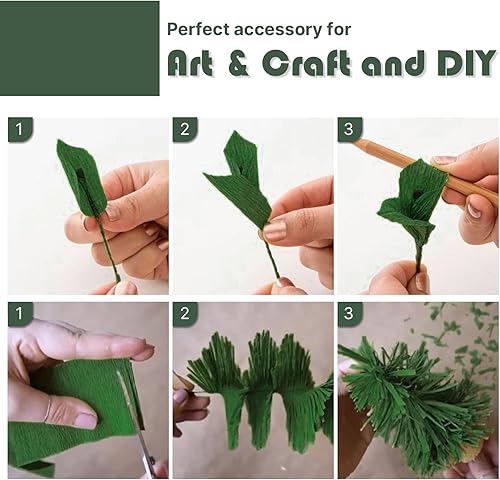 Perfect accessory for
Art & Craft and DIY

1

2

3

1

2

3