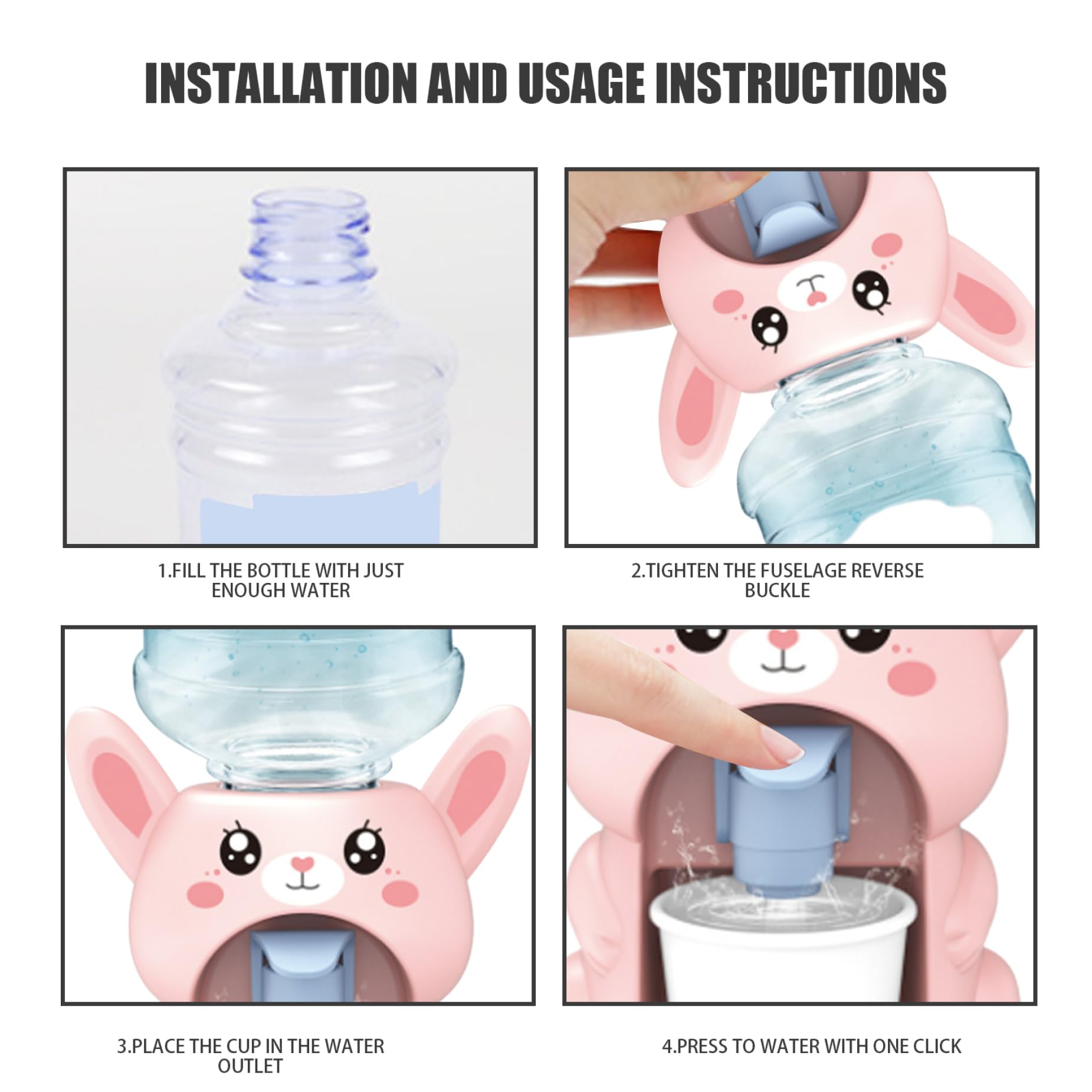 INSTALLATION AND USAGE INSTRUCTIONS

1.FILL THE BOTTLE WITH JUST ENOUGH WATER

2.TIGHTEN THE FUSELAGE REVERSE BUCKLE

3.PLACE THE CUP IN THE WATER OUTLET

4.PRESS TO WATER WITH ONE CLICK