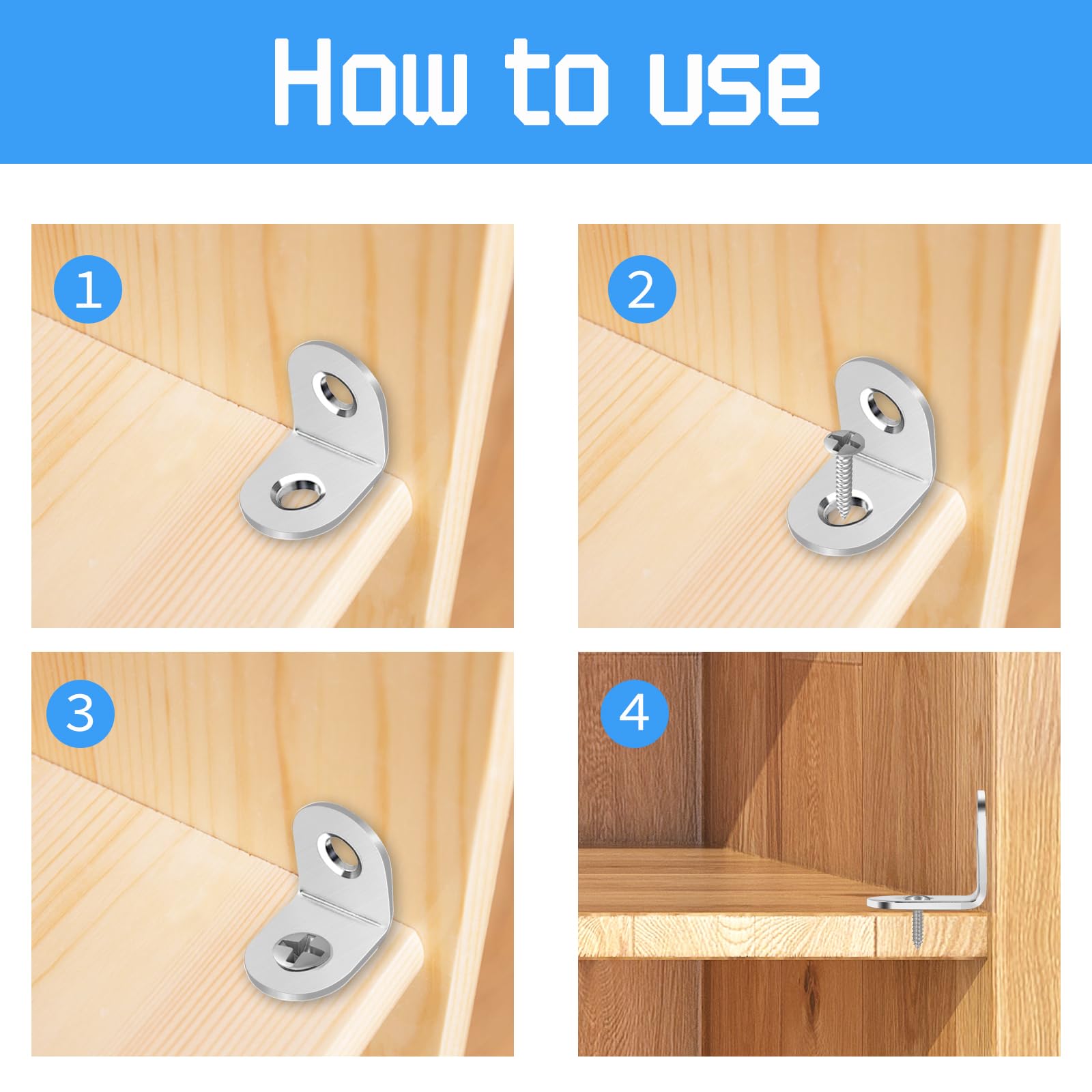 How to use

1

2

3

4