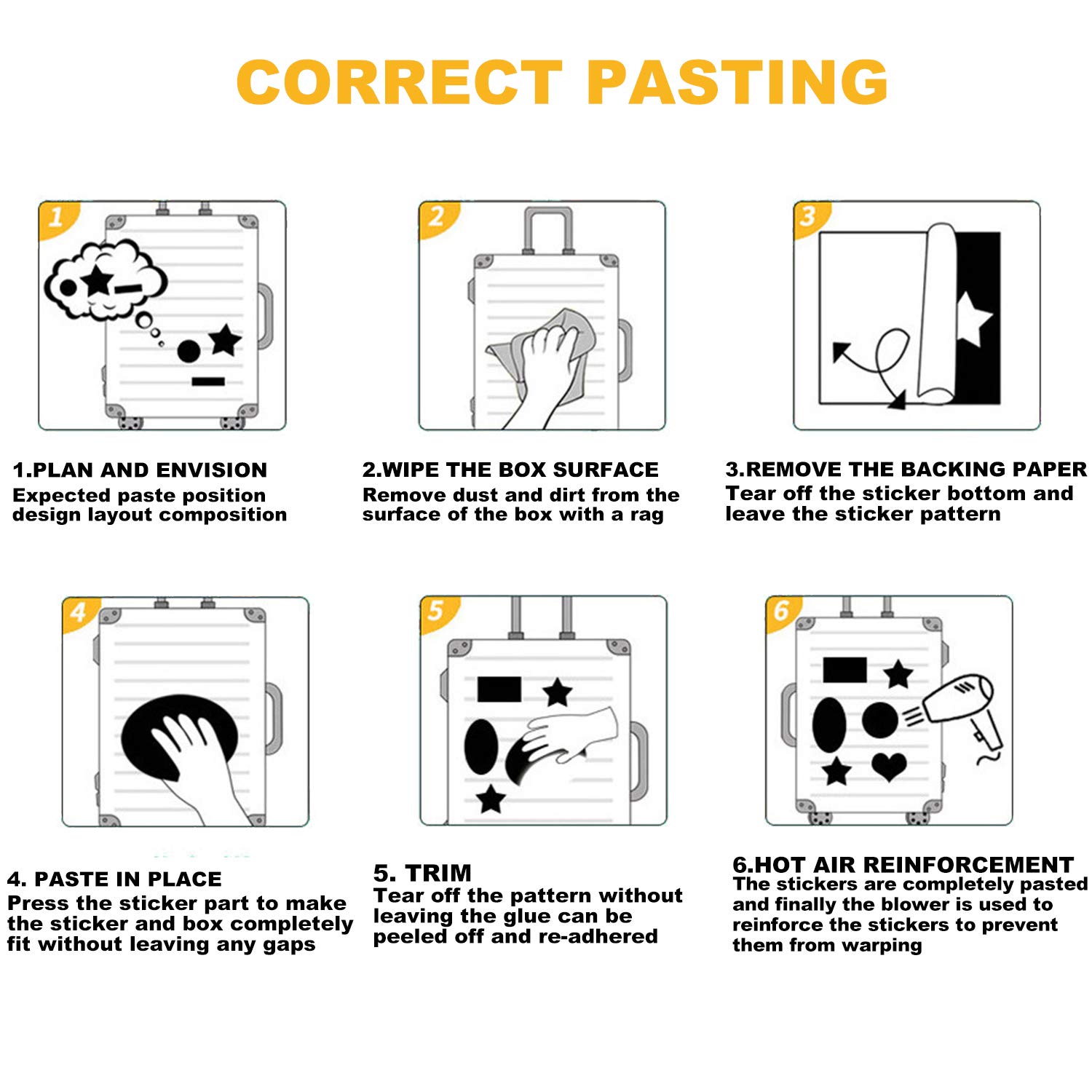 CORRECT PASTING

1

2

3

1.PLAN AND ENVISION
Expected paste position design layout composition

2.WIPE THE BOX SURFACE
Remove dust and dirt from the surface of the box with a rag

3.REMOVE THE BACKING PAPER
Tear off the sticker bottom and leave the sticker pattern

4

5

6

4. PASTE IN PLACE
Press the sticker part to make the sticker and box completely fit without leaving any gaps

5. TRIM
Tear off the pattern without leaving the glue can be peeled off and re-adhered

6.HOT AIR REINFORCEMENT
The stickers are completely pasted and finally the blower is used to reinforce the stickers to prevent them from warping