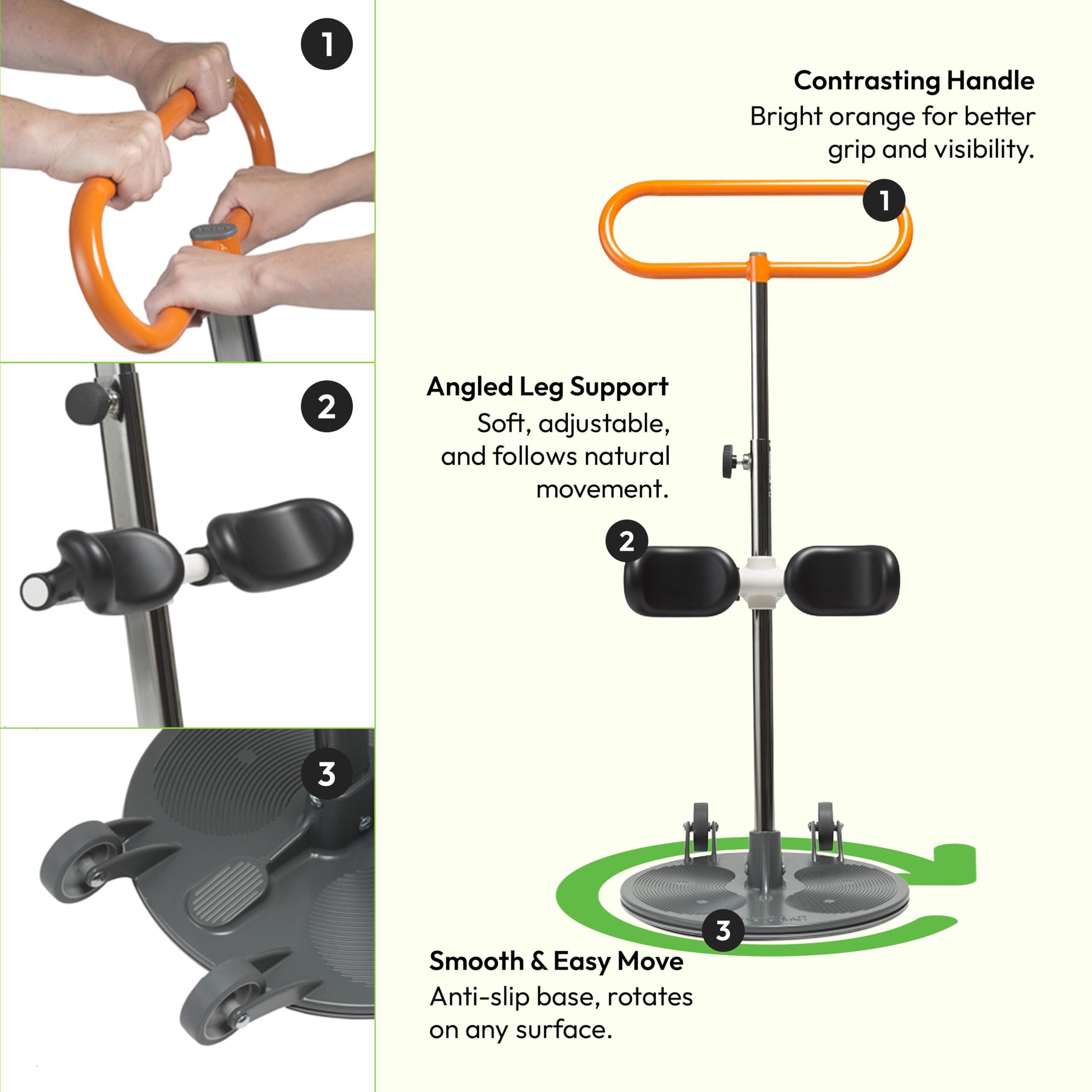 1

2

3

Contrasting Handle
Bright orange for better grip and visibility.

1

Angled Leg Support
Soft, adjustable, and follows natural movement.

2

3

Smooth & Easy Move
Anti-slip base, rotates on any surface.