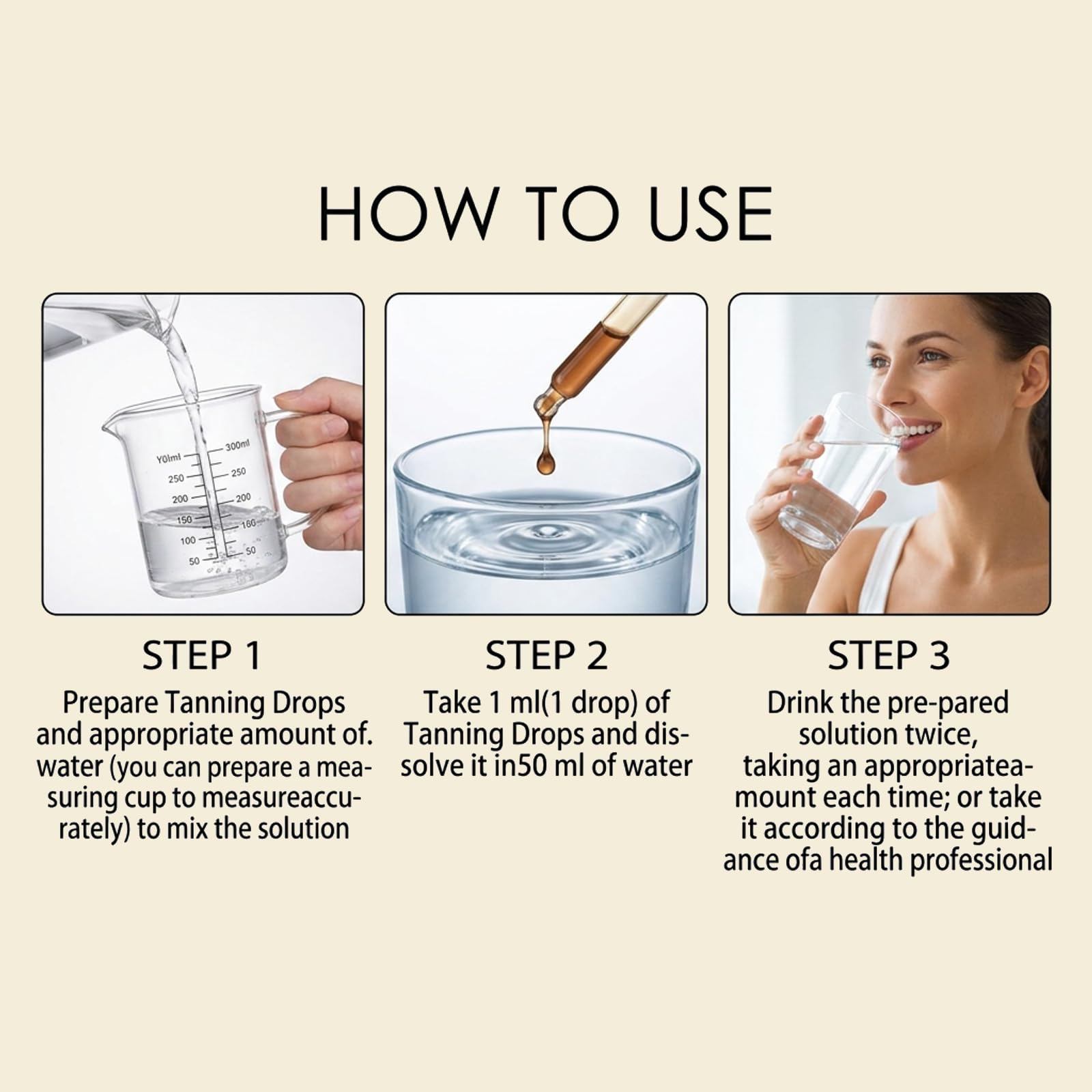 HOW TO USE

Y0lml
250
200
150
100
50
300ml
250
200
160
50

STEP 1
Prepare Tanning Drops and appropriate amount of. water (you can prepare a measuring cup to measureaccurately) to mix the solution

STEP 2
Take 1 ml(1 drop) of Tanning Drops and dissolve it in50 ml of water

STEP 3
Drink the pre-pared solution twice, taking an appropriateamount each time; or take it according to the guidance ofa health professional