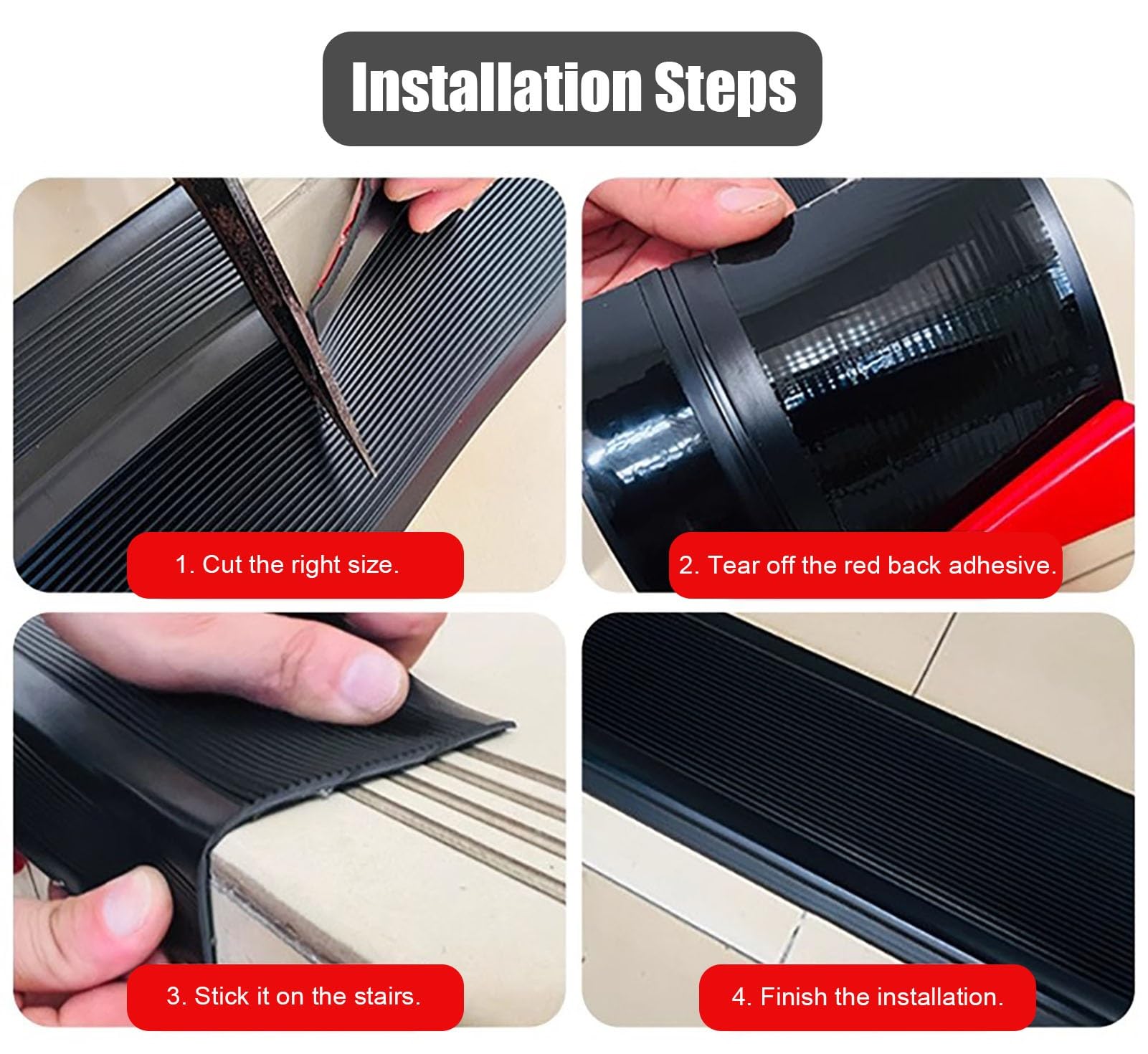 Installation Steps

1. Cut the right size.

2. Tear off the red back adhesive.

3. Stick it on the stairs.

4. Finish the installation.