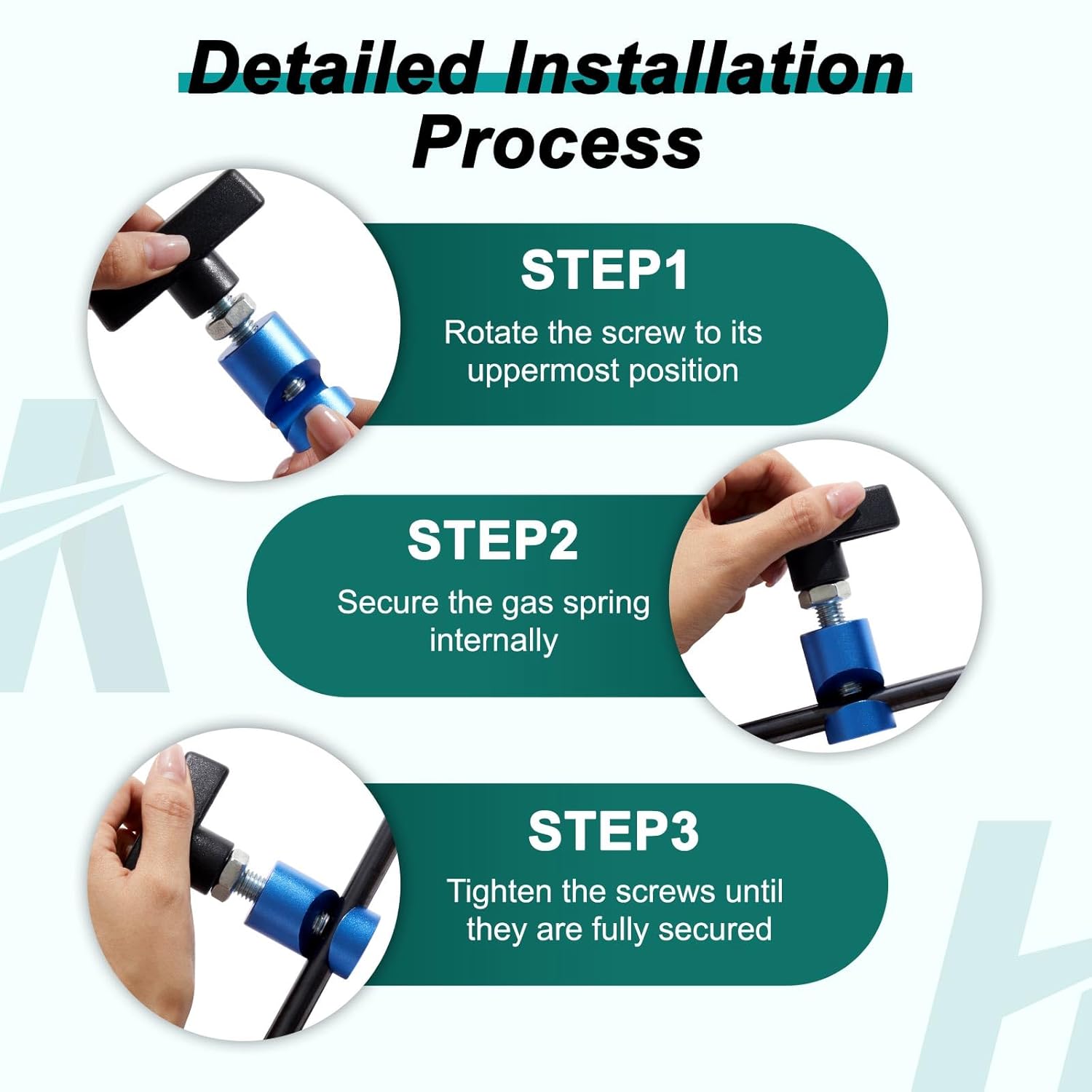 Detailed Installation Process

STEP1
Rotate the screw to its uppermost position

STEP2
Secure the gas spring internally

STEP3
Tighten the screws until they are fully secured