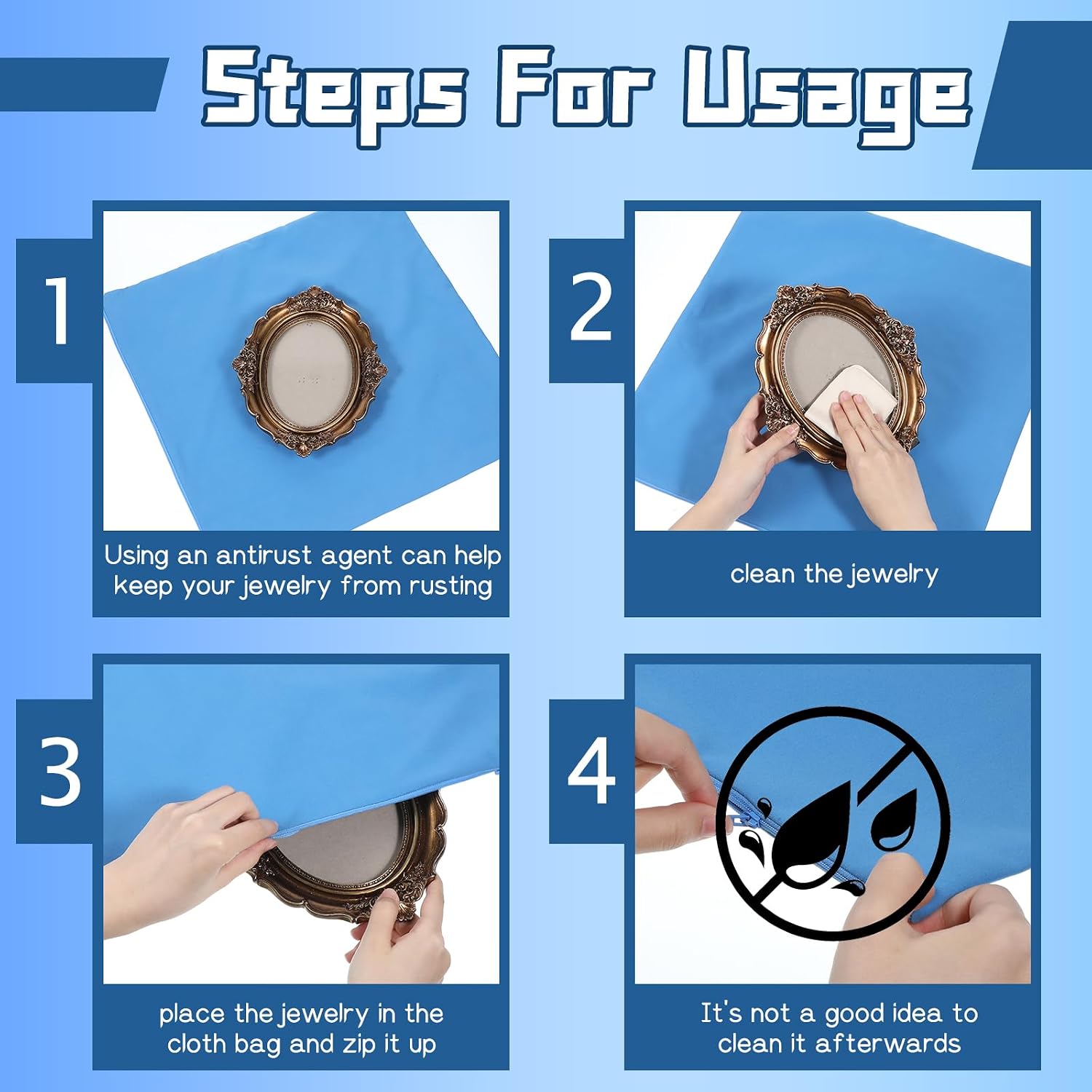 Steps For Usage

1

Using an antirust agent can help keep your jewelry from rusting

2

clean the jewelry

3

place the jewelry in the cloth bag and zip it up

4

It's not a good idea to clean it afterwards