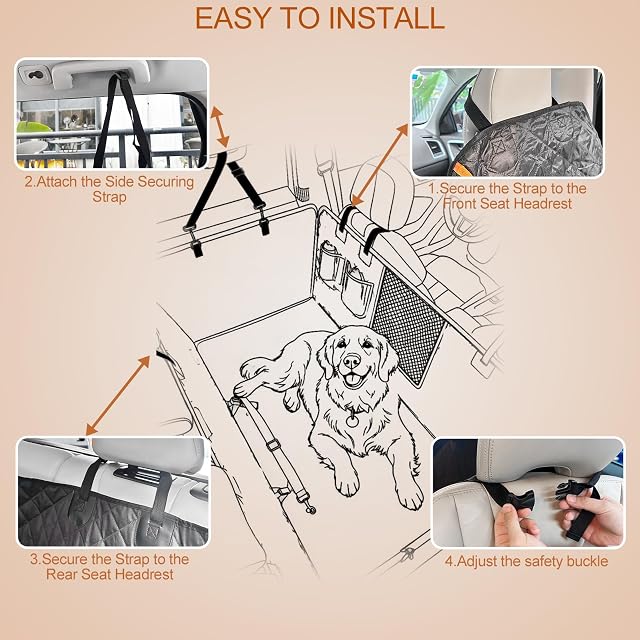 EASY TO INSTALL

2.Attach the Side Securing Strap

1.Secure the Strap to the Front Seat Headrest

3.Secure the Strap to the Rear Seat Headrest

4.Adjust the safety buckle