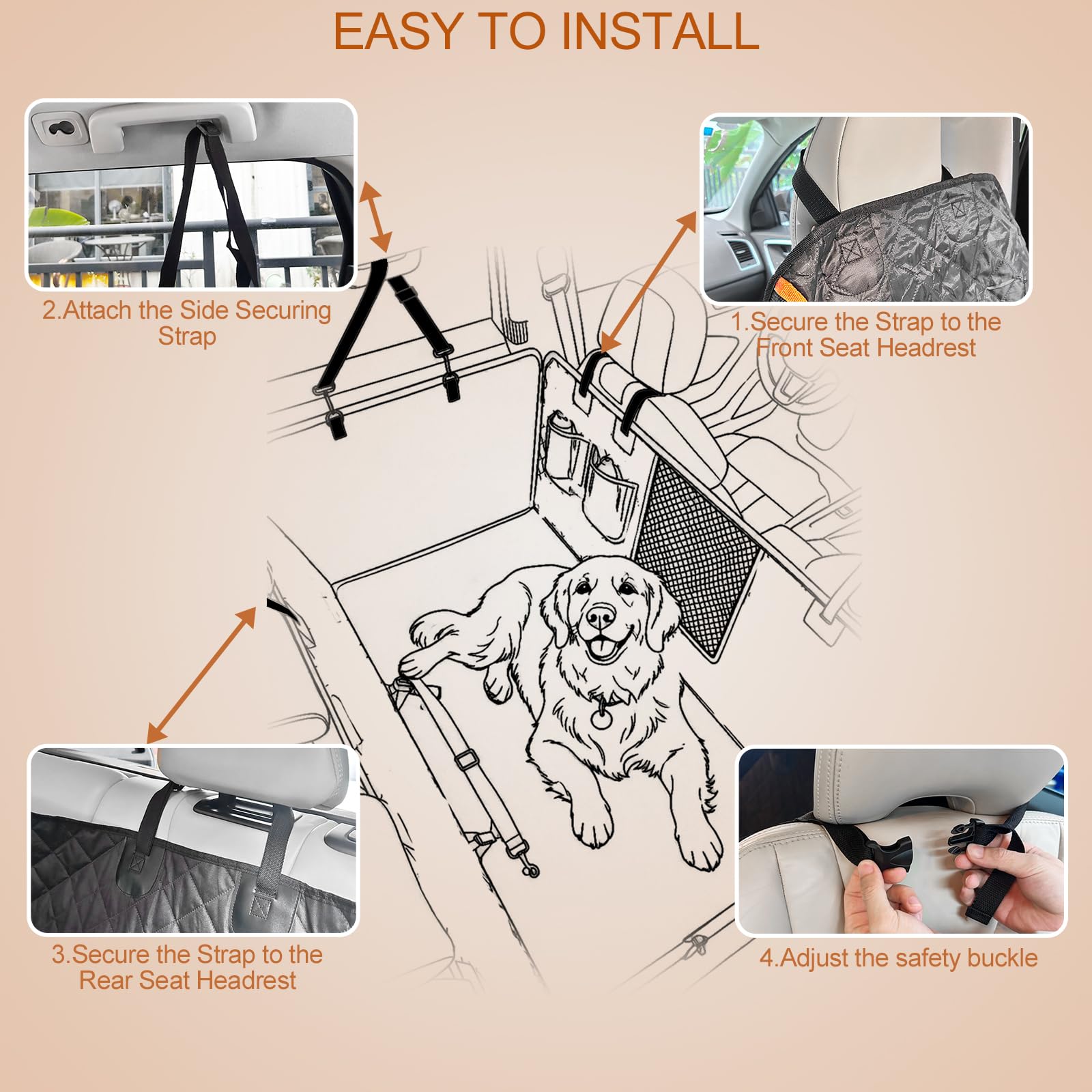 EASY TO INSTALL

2.Attach the Side Securing Strap

1.Secure the Strap to the Front Seat Headrest

3.Secure the Strap to the Rear Seat Headrest

4.Adjust the safety buckle