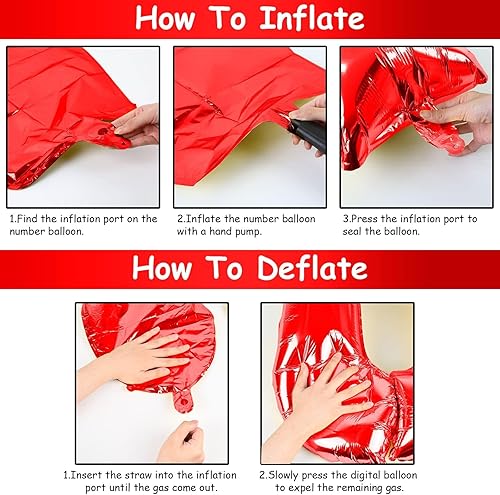 How To Inflate

1.Find the inflation port on the number balloon.

2.Inflate the number balloon with a hand pump.

3.Press the inflation port to seal the balloon.

How To Deflate

1.Insert the straw into the inflation port until the gas come out.

2.Slowly press the digital balloon to expel the remaining gas.