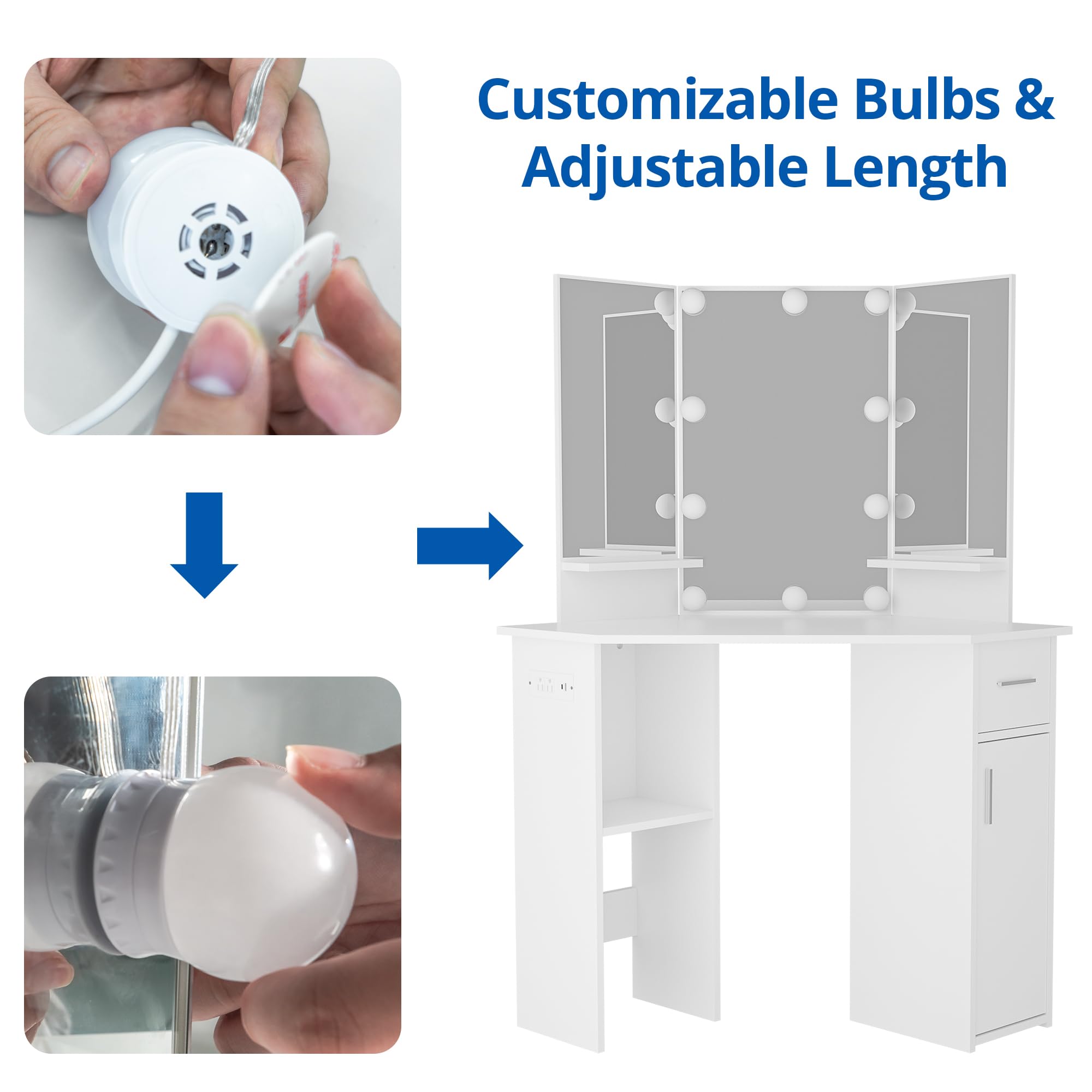 Customizable Bulbs & Adjustable Length