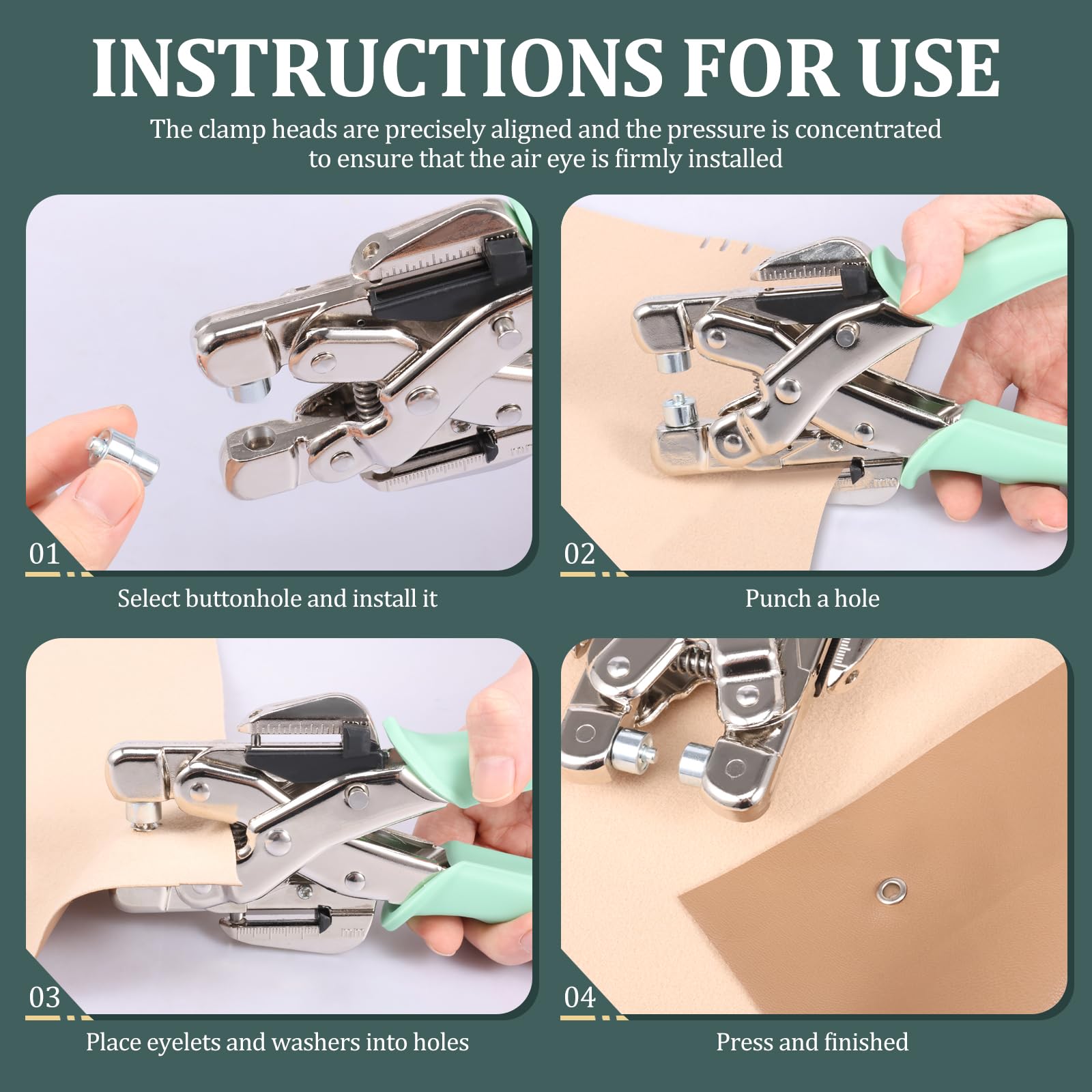 INSTRUCTIONS FOR USE

The clamp heads are precisely aligned and the pressure is concentrated to ensure that the air eye is firmly installed

01

Select buttonhole and install it

02

Punch a hole

03

Place eyelets and washers into holes

04

Press and finished