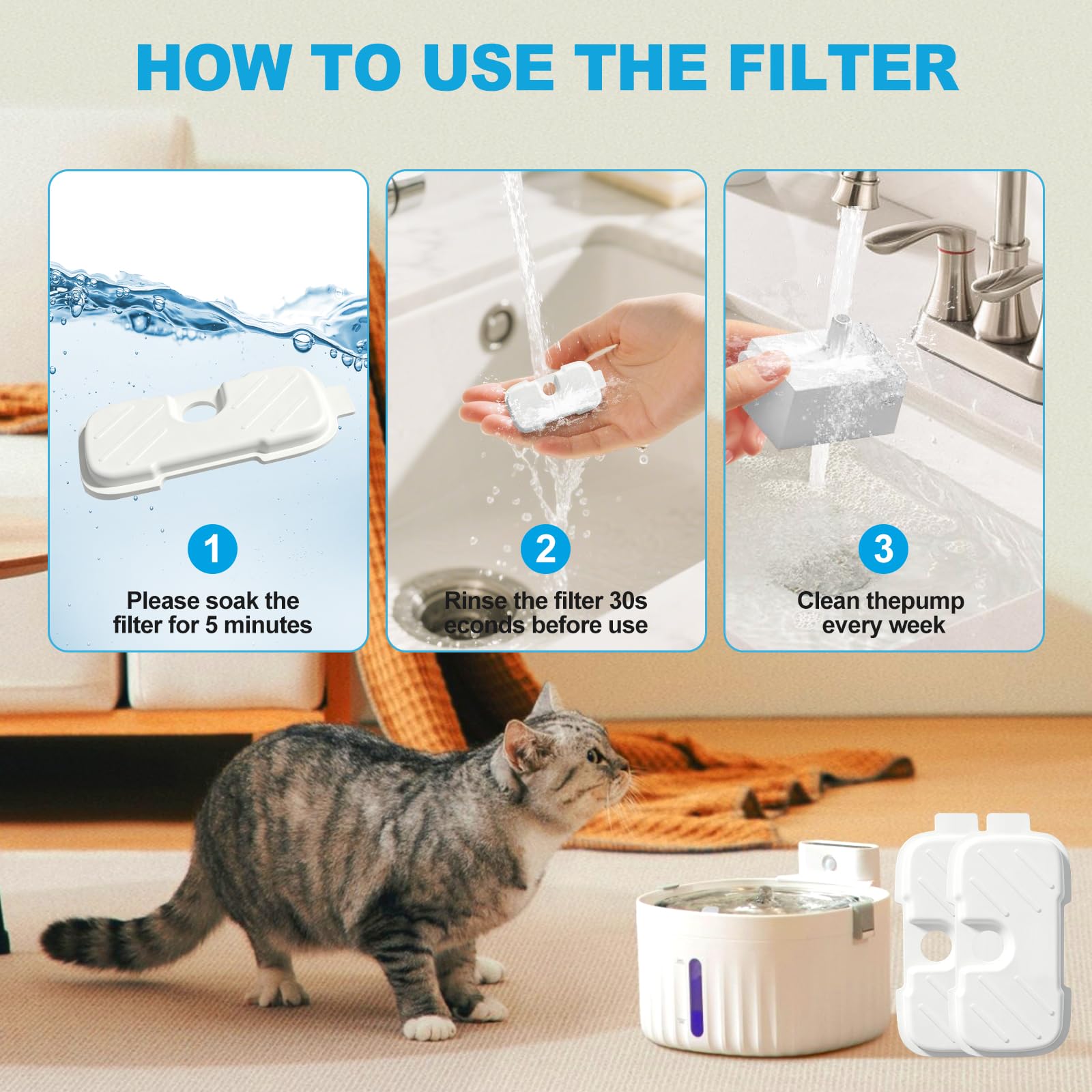 HOW TO USE THE FILTER

1
Please soak the filter for 5 minutes

2
Rinse the filter 30s econds before use

3
Clean thepump every week