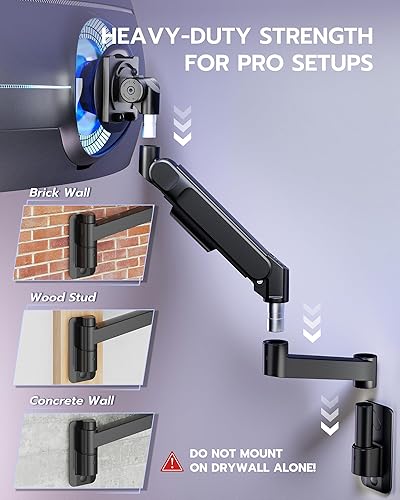 HEAVY-DUTY STRENGTH FOR PRO SETUPS

Brick Wall

Wood Stud

Concrete Wall

DO NOT MOUNT ON DRYWALL ALONE!