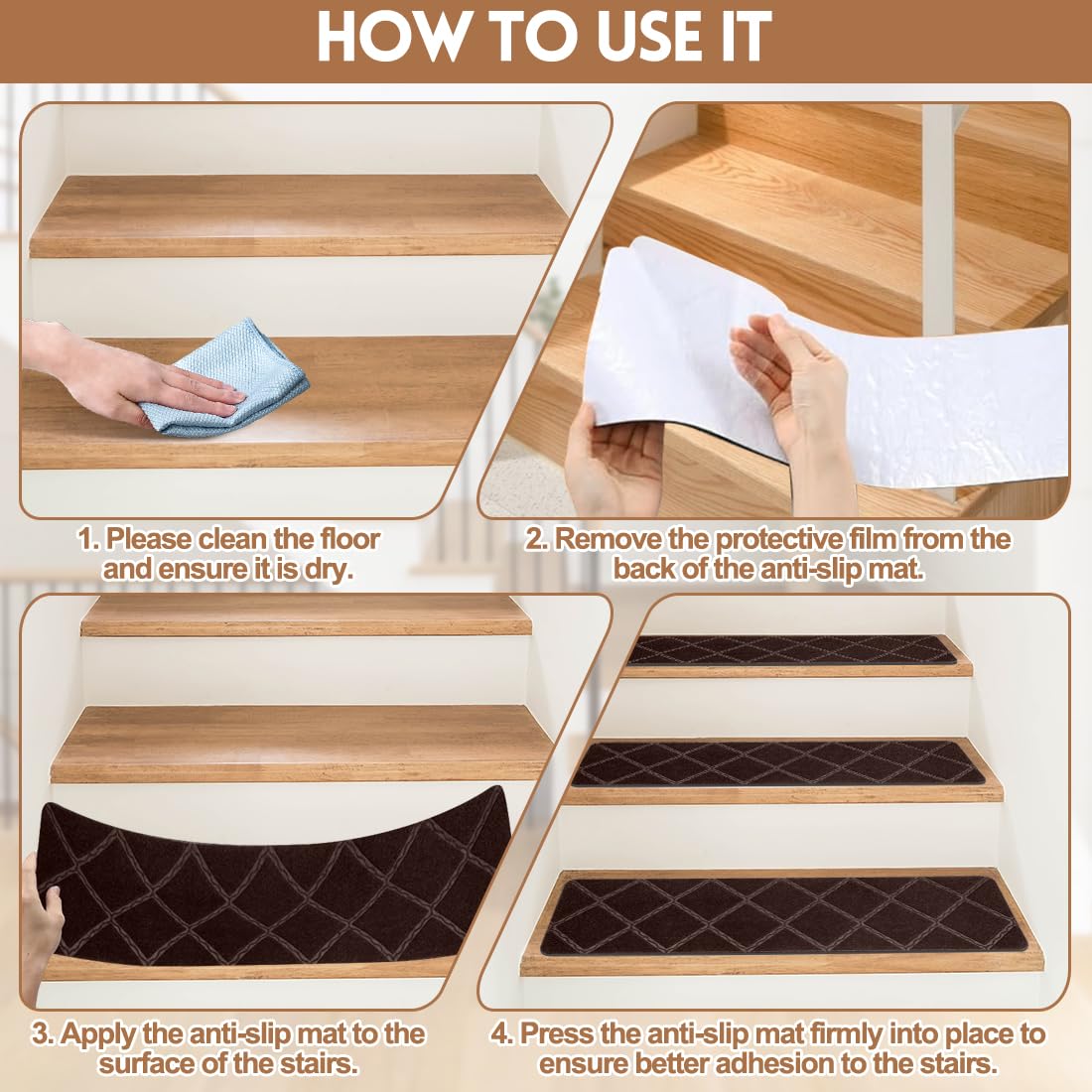 HOW TO USE IT

1. Please clean the floor and ensure it is dry.

2. Remove the protective film from the back of the anti-slip mat.

3. Apply the anti-slip mat to the surface of the stairs.

4. Press the anti-slip mat firmly into place to ensure better adhesion to the stairs.